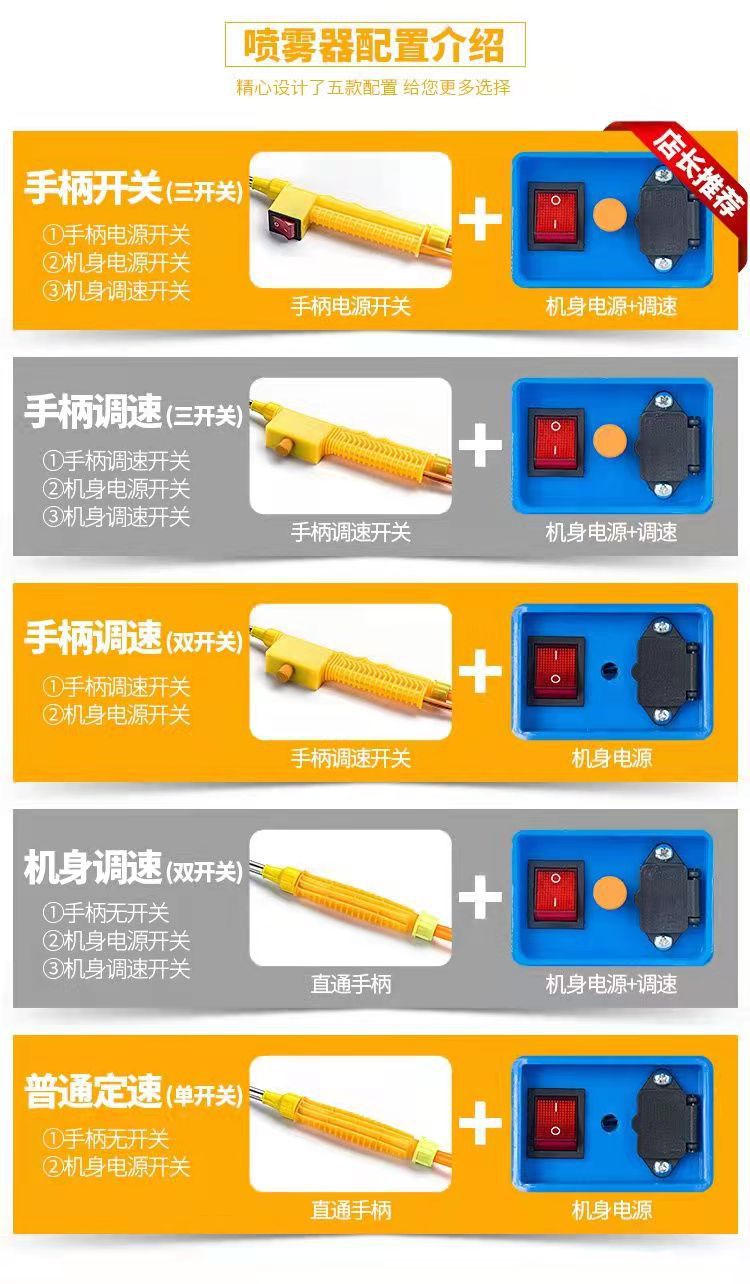 喷雾器配置介绍

精心设计了五款配置 给您更多选择

店长推荐

手柄开关(三开关)
①手柄电源开关
②机身电源开关
③机身调速开关

手柄电源开关
+
机身电源+调速

手柄调速(三开关)
①手柄调速开关
②机身电源开关
③机身调速开关

手柄调速开关
+
机身电源+调速

手柄调速(双开关)
①手柄调速开关
②机身电源开关

手柄调速开关
+
机身电源

机身调速(双开关)
①手柄无开关
②机身电源开关
③机身调速开关

直通手柄
+
机身电源+调速

普通定速(单开关)
①手柄无开关
②机身电源开关

直通手柄
+
机身电源