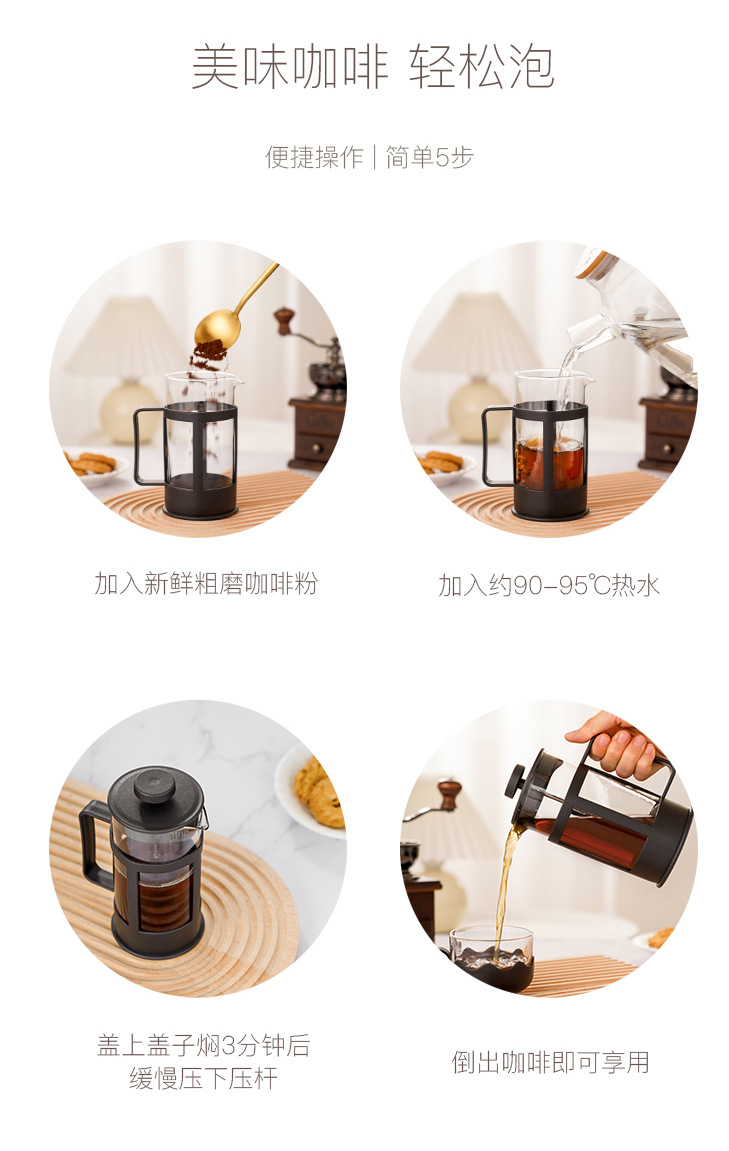 美味咖啡 轻松泡

便捷操作 | 简单5步

加入新鲜粗磨咖啡粉

加入约90-95℃热水

盖上盖子焖3分钟后
缓慢压下压杆

倒出咖啡即可享用