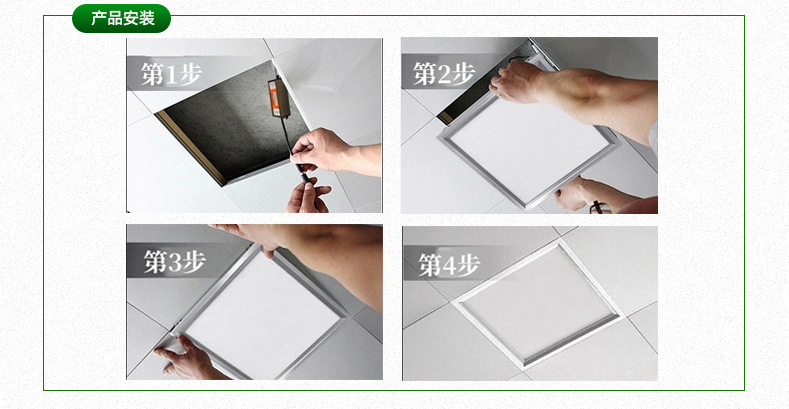 产品安装

第1步

第2步

第3步

第4步