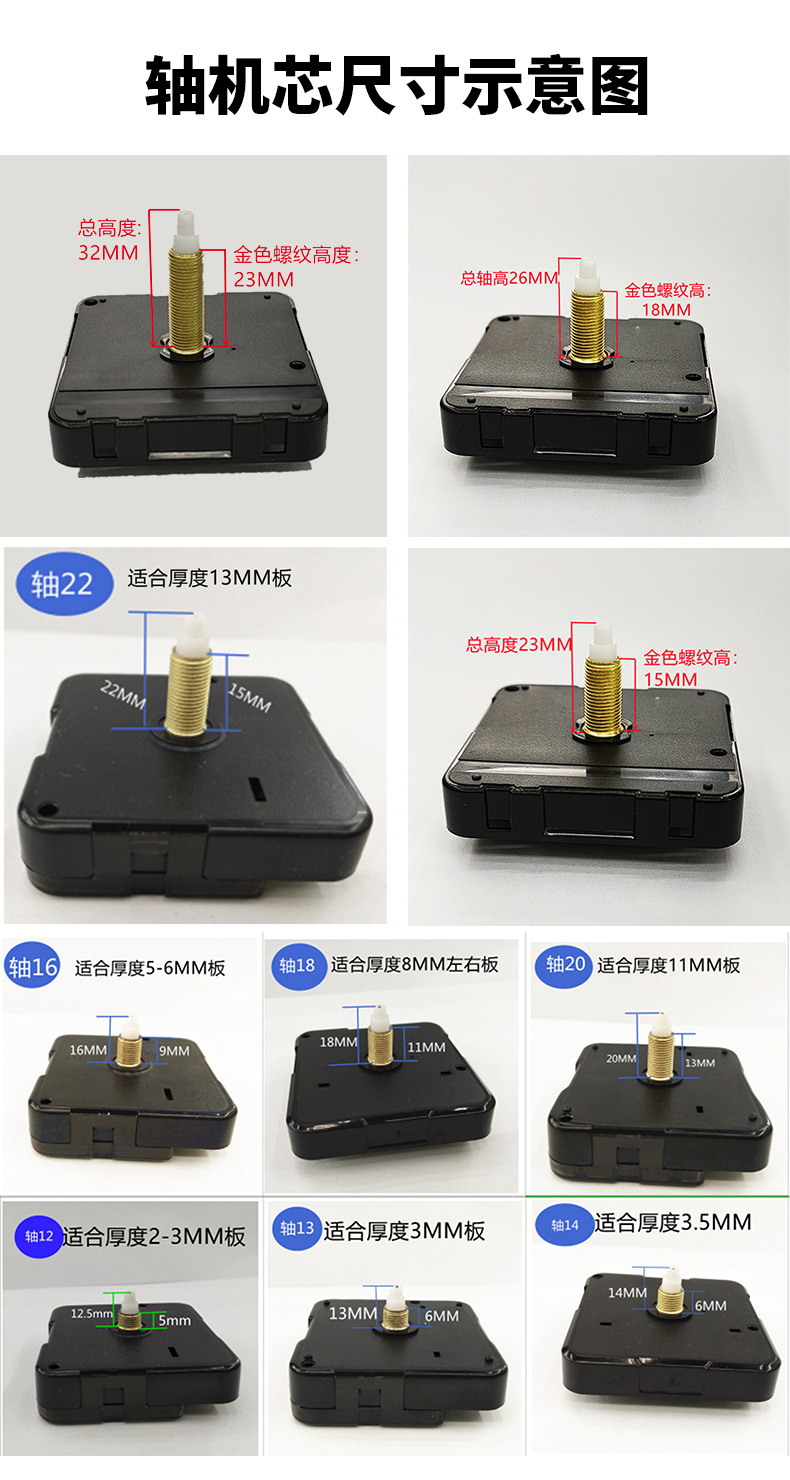 轴机芯尺寸示意图

总高度:
32MM
金色螺纹高度:
23MM

总轴高26MM
金色螺纹高:
18MM

轴22 适合厚度13MM板
22MM
15MM

总高度23MM
金色螺纹高:
15MM

轴16 适合厚度5-6MM板
16MM
9MM

轴18 适合厚度8MM左右板
18MM
11MM

轴20 适合厚度11MM板
20MM
13MM

轴12 适合厚度2-3MM板
12.5mm
5mm

轴13 适合厚度3MM板
13MM
6MM

轴14 适合厚度3.5MM
14MM
6MM