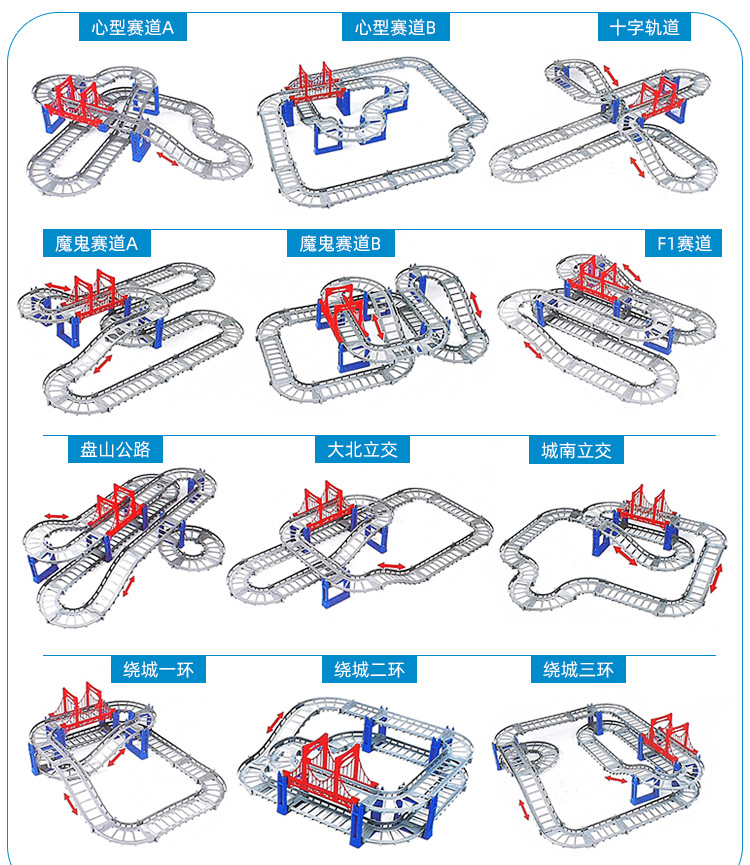 心型赛道A

心型赛道B

十字轨道

魔鬼赛道A

魔鬼赛道B

F1赛道

盘山公路

大北立交

城南立交

绕城一环

绕城二环

绕城三环