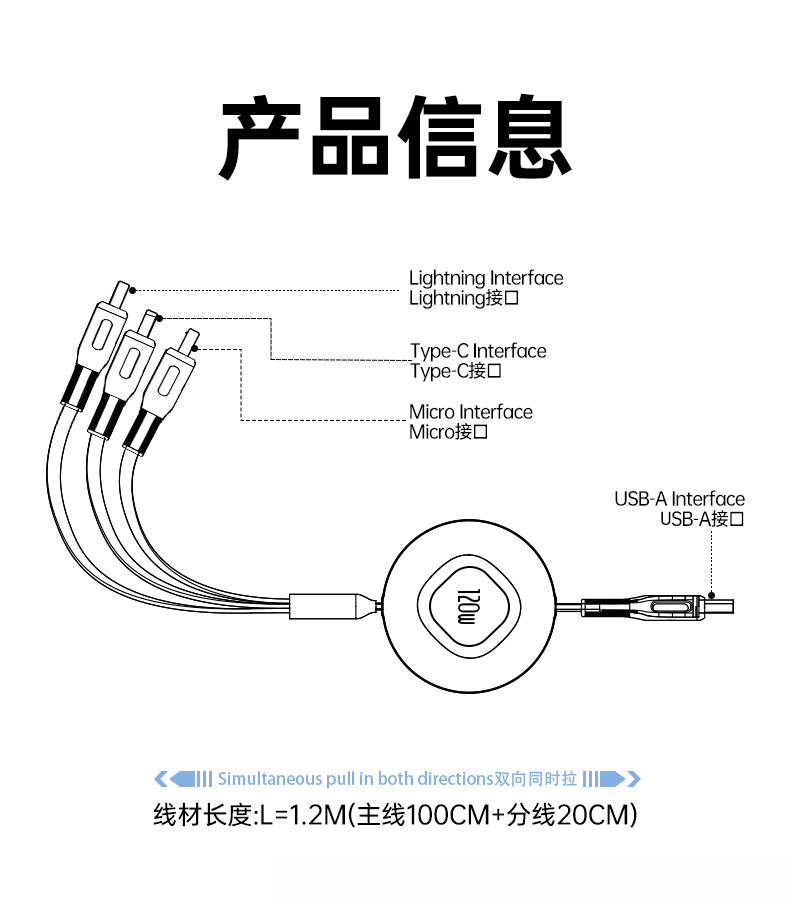 产品信息

Lightning Interface
Lightning接口

Type-C Interface
Type-C接口

Micro Interface
Micro接口

USB-A Interface
USB-A接口

120W

Simultaneous pull in both directions双向同时拉

线材长度:L=1.2M(主线100CM+分线20CM)