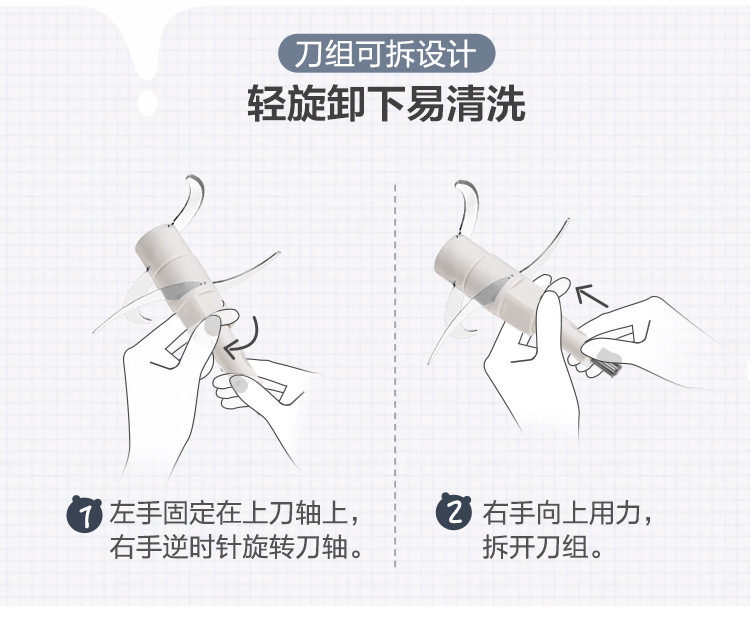 刀组可拆设计

轻旋卸下易清洗

1 左手固定在上刀轴上，右手逆时针旋转刀轴。

2 右手向上用力，拆开刀组。