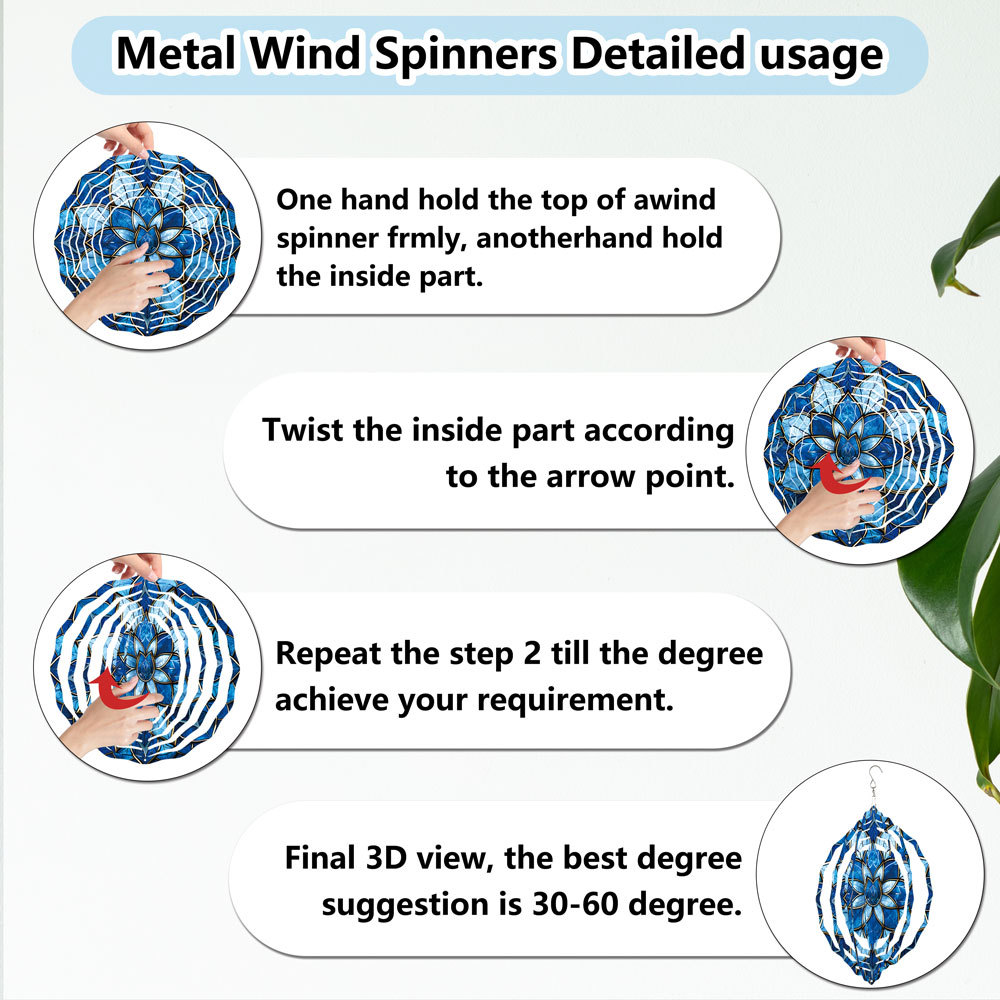 Metal Wind Spinners Detailed usage

One hand hold the top of awind spinner frmly, anotherhand hold the inside part.

Twist the inside part according to the arrow point.

Repeat the step 2 till the degree achieve your requirement.

Final 3D view, the best degree suggestion is 30-60 degree.