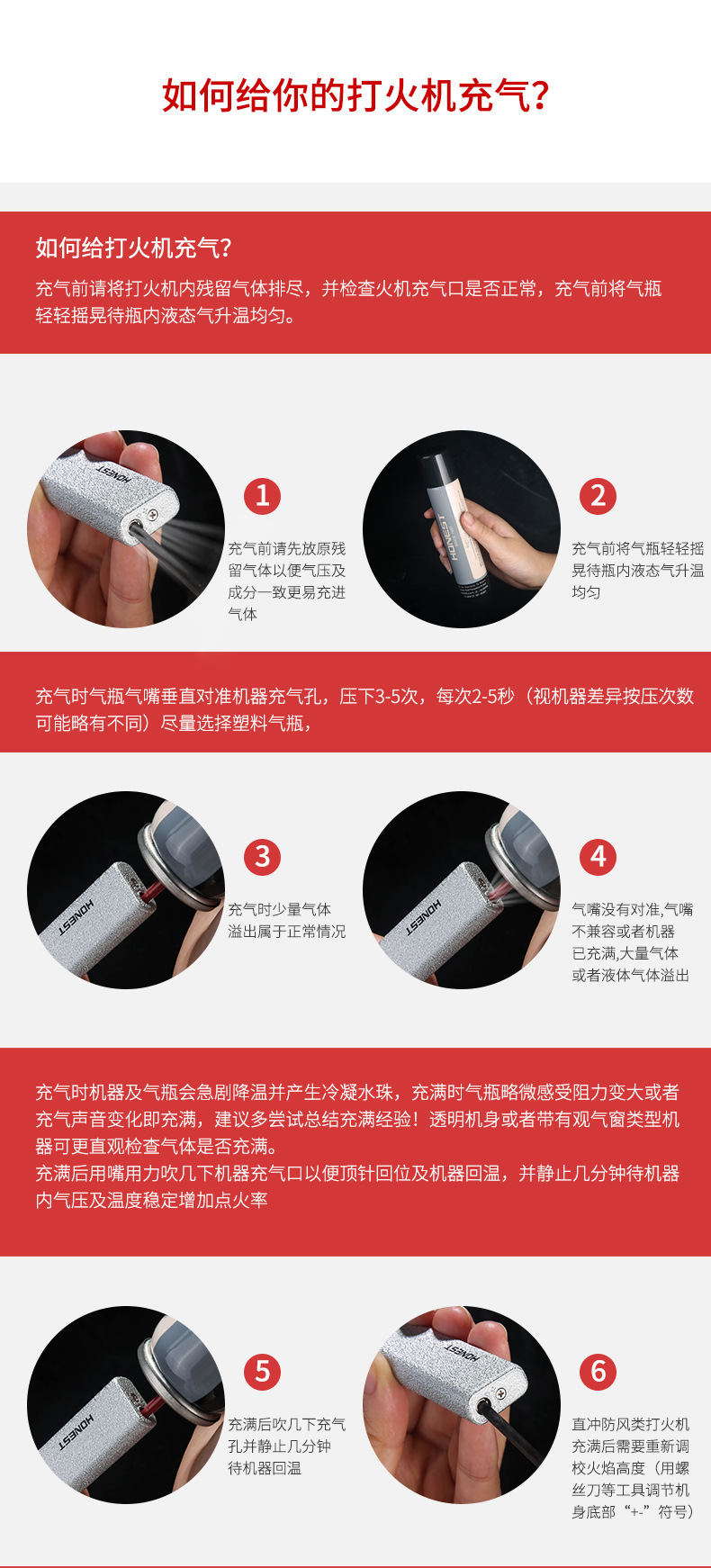 如何给你的打火机充气?

如何给打火机充气?

充气前请将打火机内残留气体排尽，并检查火机充气口是否正常，充气前将气瓶轻轻摇晃待瓶内液态气升温均匀。

HONEST

1

充气前请先放原残留气体以便气压及成分一致更易充进气体

HONEST

2

充气前将气瓶轻轻摇晃待瓶内液态气升温均匀

充气时气瓶气嘴垂直对准机器充气孔，压下3-5次，每次2-5秒（视机器差异按压次数可能略有不同）尽量选择塑料气瓶，

HONEST

3

充气时少量气体溢出属于正常情况

HONEST

4

气嘴没有对准,气嘴不兼容或者机器已充满,大量气体或者液体气体溢出

充气时机器及气瓶会急剧降温并产生冷凝水珠，充满时气瓶略微感受阻力变大或者充气声音变化即充满，建议多尝试总结充满经验！透明机身或者带有观气窗类型机器可更直观检查气体是否充满。
充满后用嘴用力吹几下机器充气口以便顶针回位及机器回温，并静止几分钟待机器内气压及温度稳定增加点火率

HONEST

5

充满后吹几下充气孔并静止几分钟待机器回温

HONEST

6

直冲防风类打火机充满后需要重新调校火焰高度（用螺丝刀等工具调节机身底部“+-”符号）