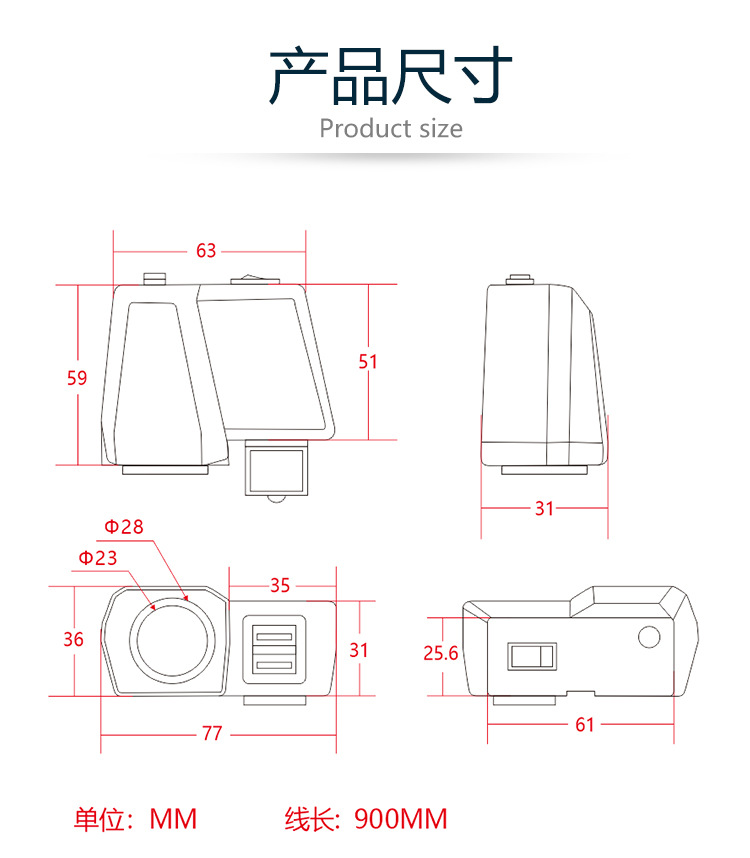 产品尺寸

Product size

63

59

51

31

Φ28

Φ23

35

36

31

77

25.6

61

单位：MM

线长：900MM