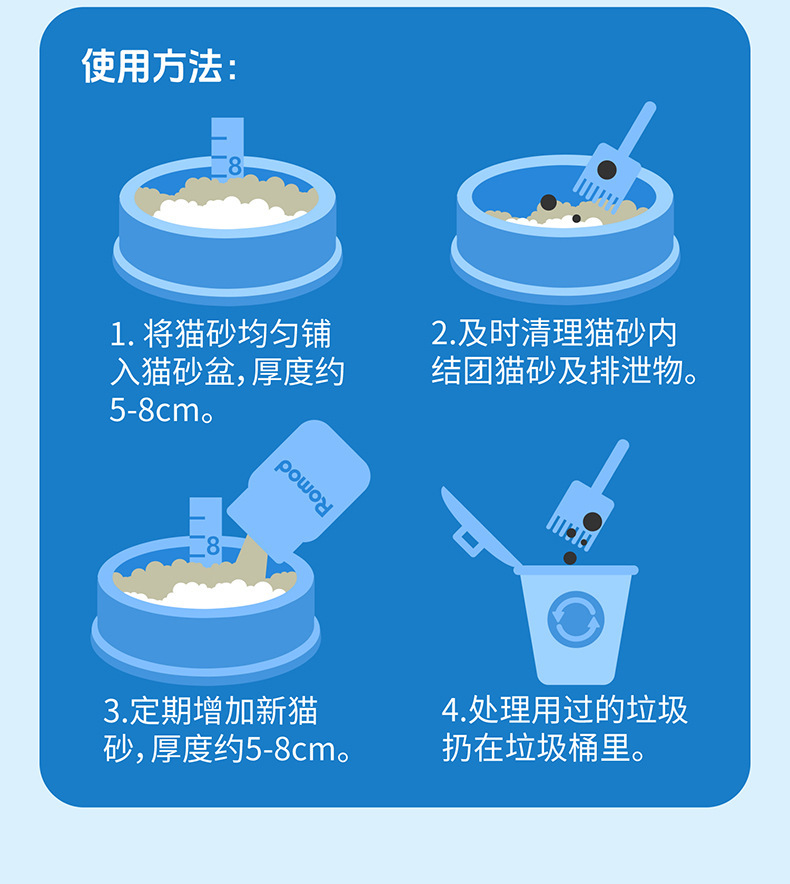 使用方法：

8

1. 将猫砂均匀铺入猫砂盆，厚度约5-8cm。

2.及时清理猫砂内结团猫砂及排泄物。

Romod

8

3.定期增加新猫砂，厚度约5-8cm。

4.处理用过的垃圾扔在垃圾桶里。