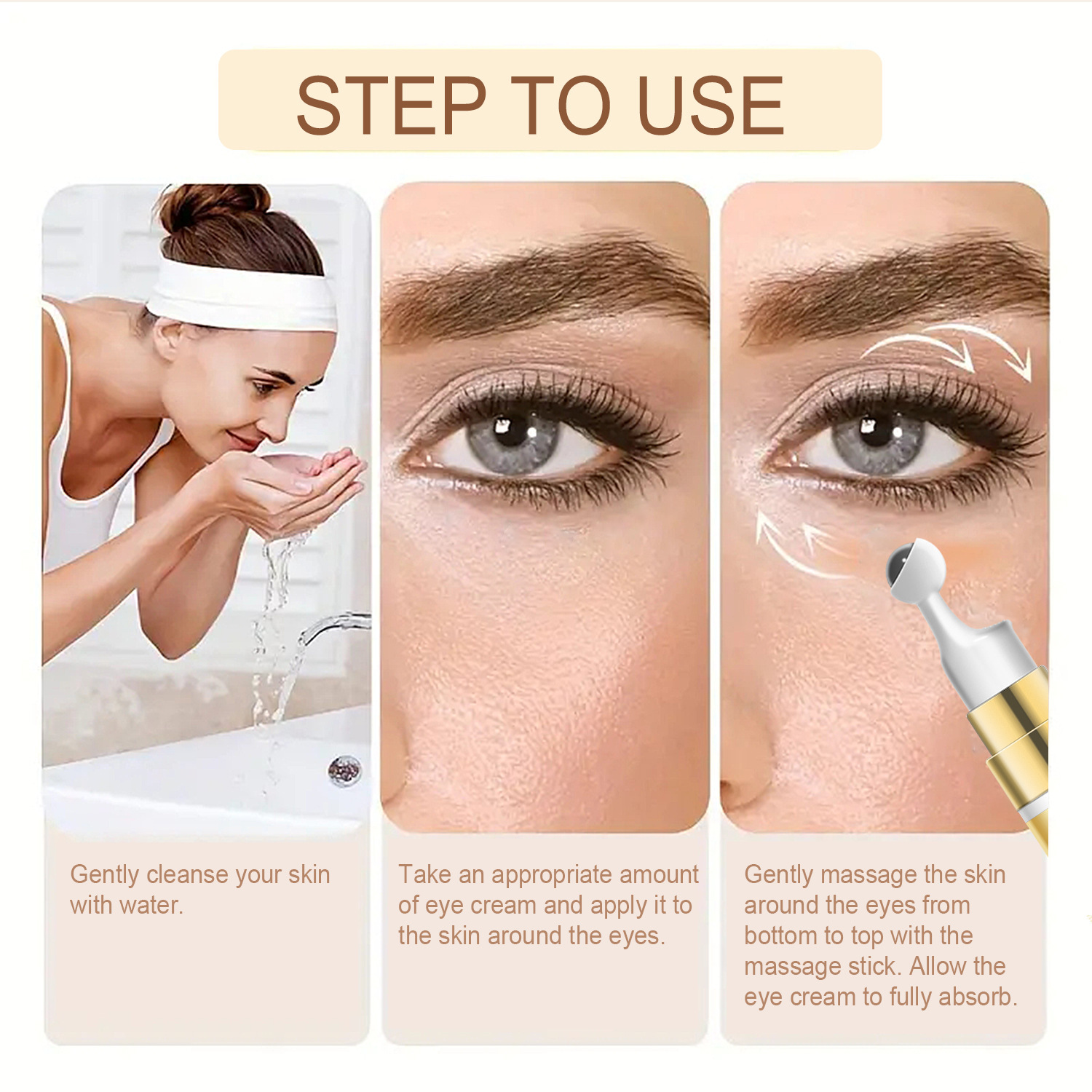 STEP TO USE

Gently cleanse your skin with water.

Take an appropriate amount of eye cream and apply it to the skin around the eyes.

Gently massage the skin around the eyes from bottom to top with the massage stick. Allow the eye cream to fully absorb.