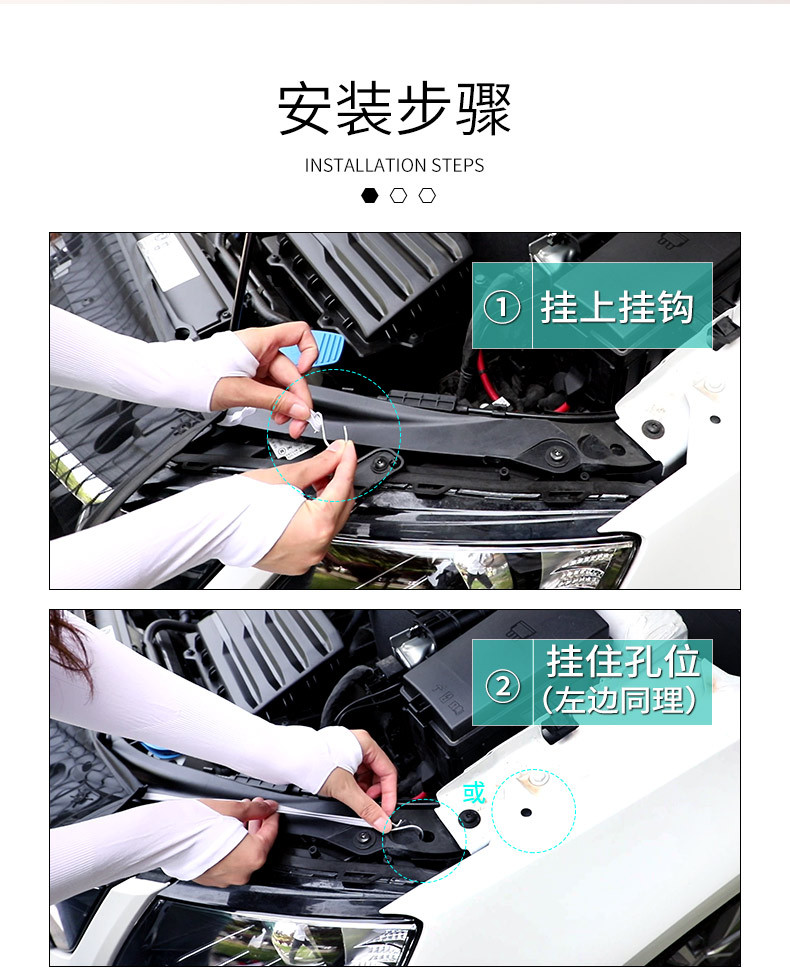 安装步骤

INSTALLATION STEPS

① 挂上挂钩

② 挂住孔位 (左边同理)

或