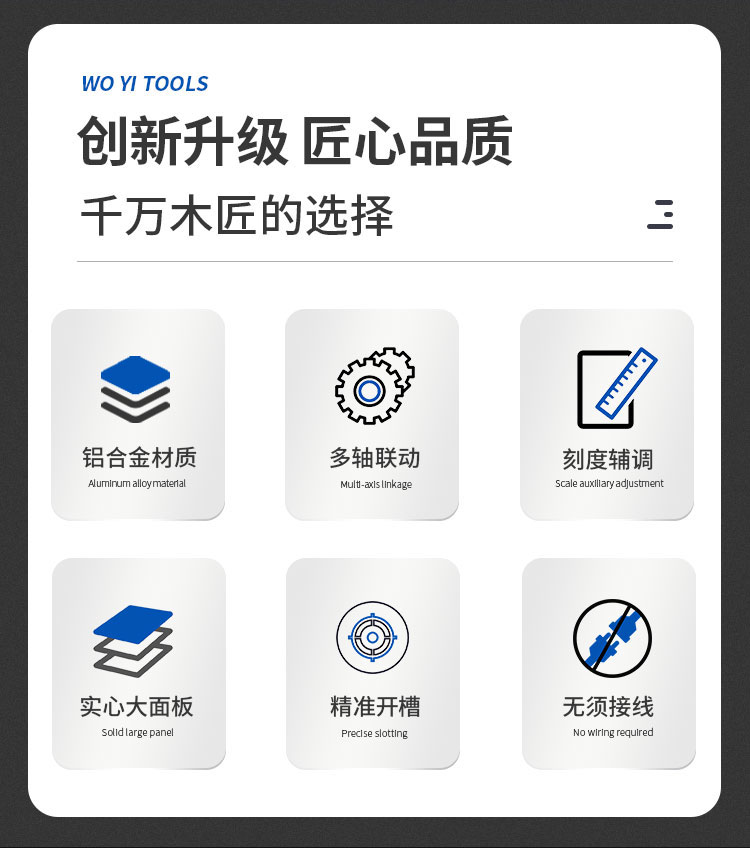 WO YI TOOLS

创新升级 匠心品质

千万木匠的选择

铝合金材质
Aluminum alloy material

多轴联动
Multi-axis linkage

刻度辅调
Scale auxiliary adjustment

实心大面板
Solid large panel

精准开槽
Precise slotting

无须接线
No wiring required