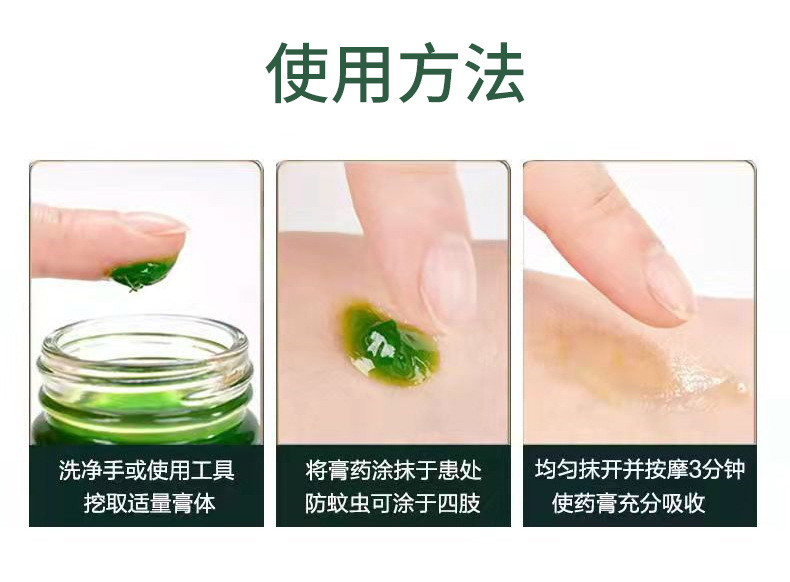 使用方法

洗净手或使用工具
挖取适量膏体

将膏药涂抹于患处
防蚊虫可涂于四肢

均匀抹开并按摩3分钟
使药膏充分吸收