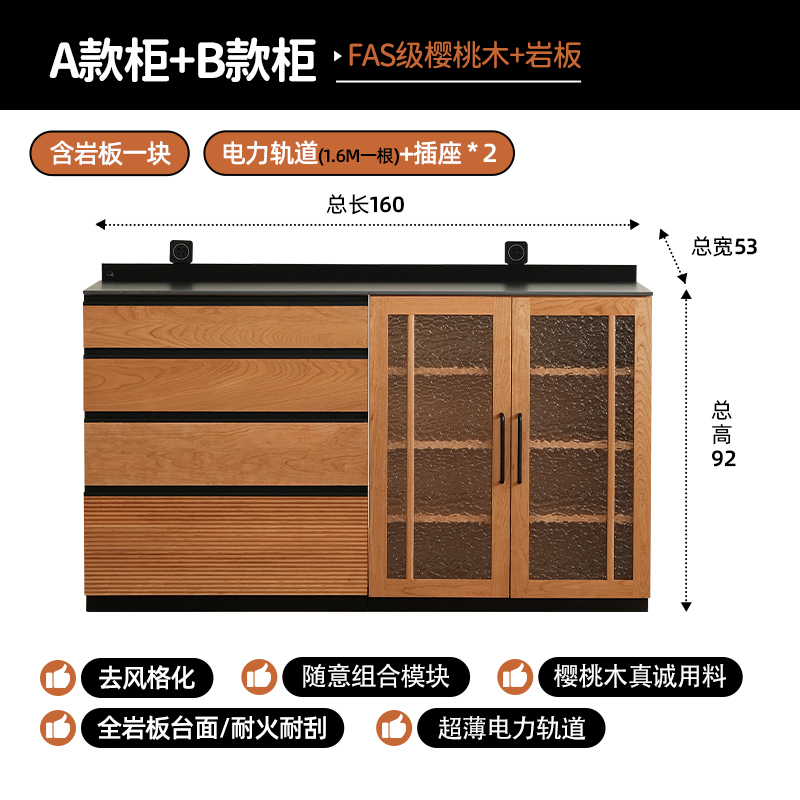 A款柜+B款柜

FAS级樱桃木+岩板

含岩板一块

电力轨道(1.6M一根)+插座 * 2

总长160

总宽53

总高92

去风格化

随意组合模块

樱桃木真诚用料

全岩板台面/耐火耐刮

超薄电力轨道