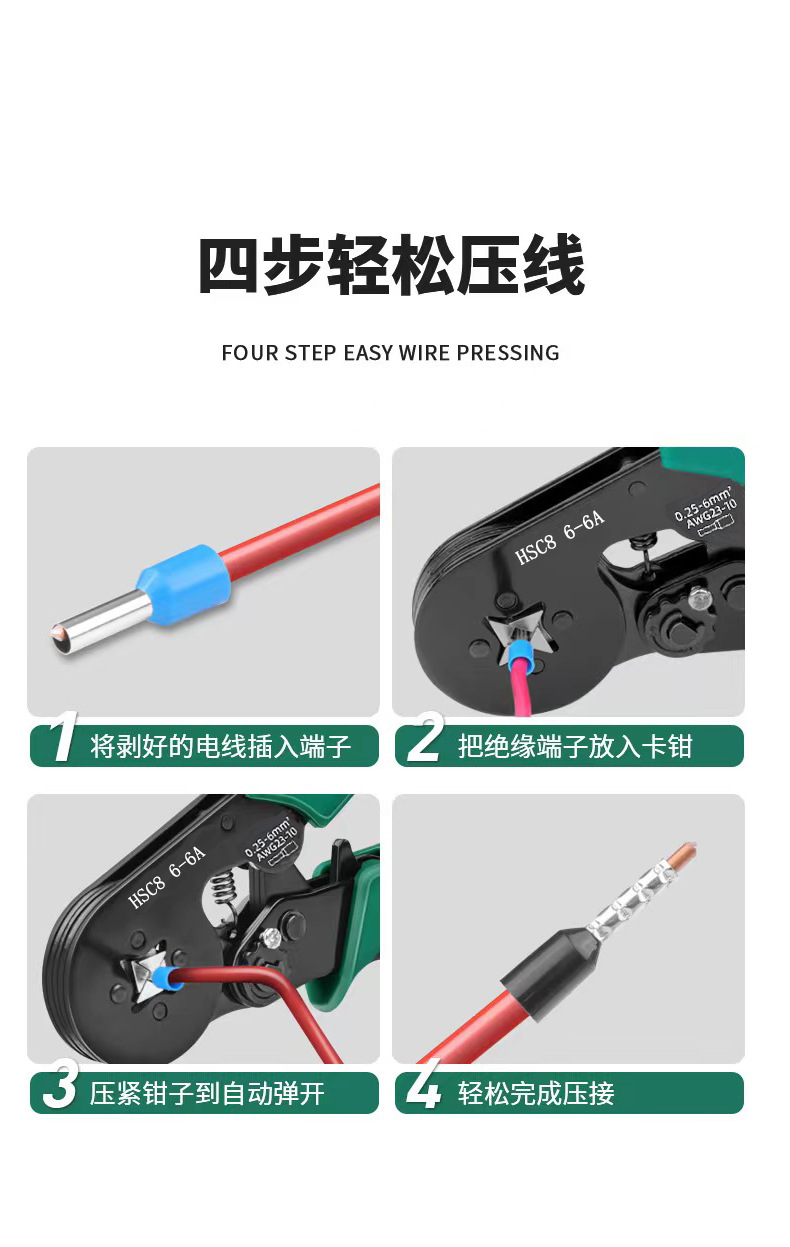 四步轻松压线

FOUR STEP EASY WIRE PRESSING

1 将剥好的电线插入端子

HSC8 6-6A
0.25-6mm²
AWG23-10

2 把绝缘端子放入卡钳

HSC8 6-6A
0.25-6mm²
AWG23-10

3 压紧钳子到自动弹开

4 轻松完成压接