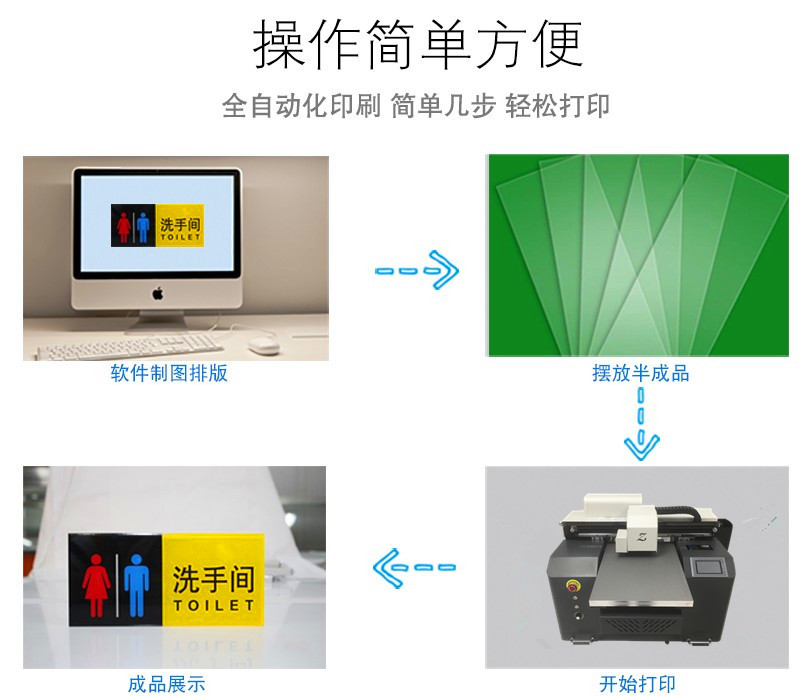 操作简单方便

全自动化印刷 简单几步 轻松打印

洗手间
TOILET

软件制图排版

摆放半成品

洗手间
TOILET

成品展示

开始打印