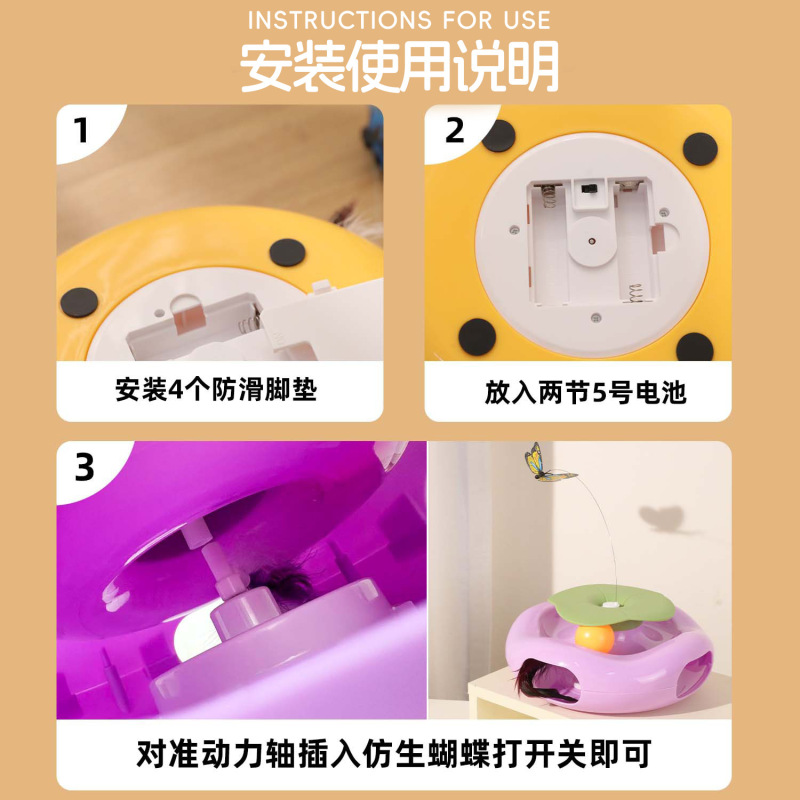 INSTRUCTIONS FOR USE
安装使用说明

1
安装4个防滑脚垫

2
放入两节5号电池

3
对准动力轴插入仿生蝴蝶打开关即可