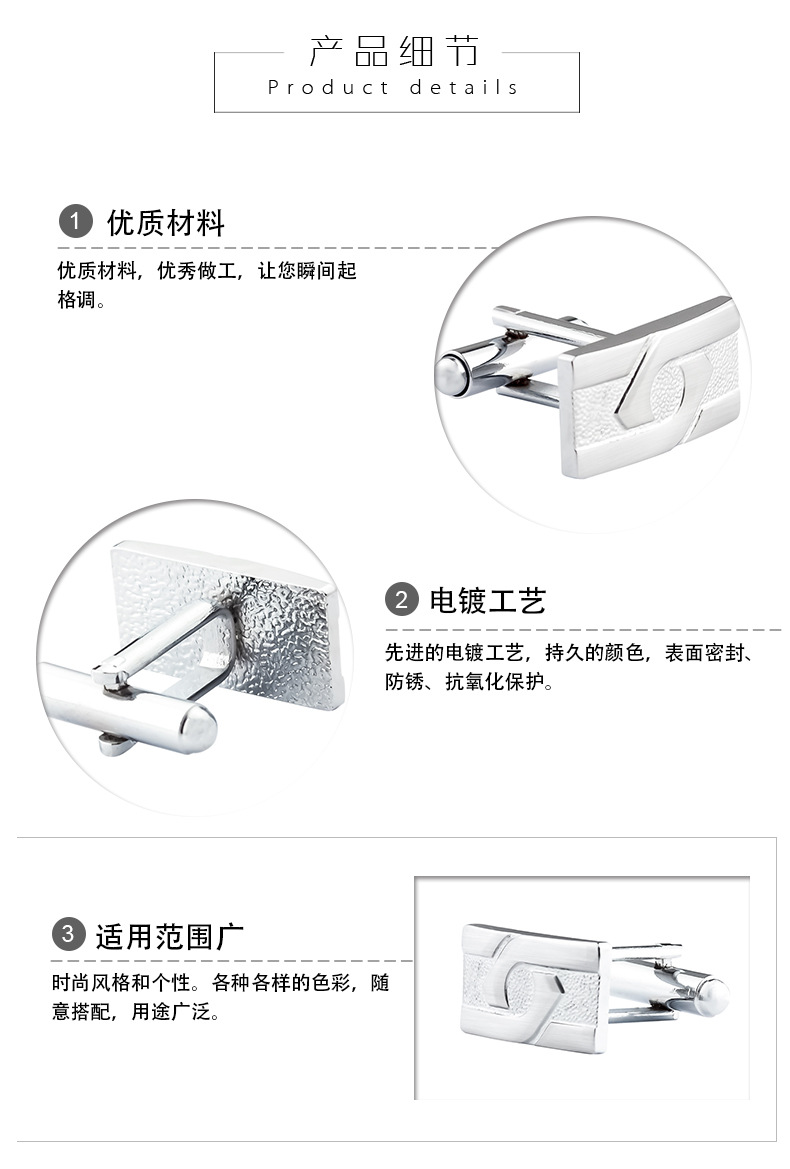 产品细节
Product details

1 优质材料

优质材料，优秀做工，让您瞬间起格调。

2 电镀工艺

先进的电镀工艺，持久的颜色，表面密封、防锈、抗氧化保护。

3 适用范围广

时尚风格和个性。各种各样的色彩，随意搭配，用途广泛。