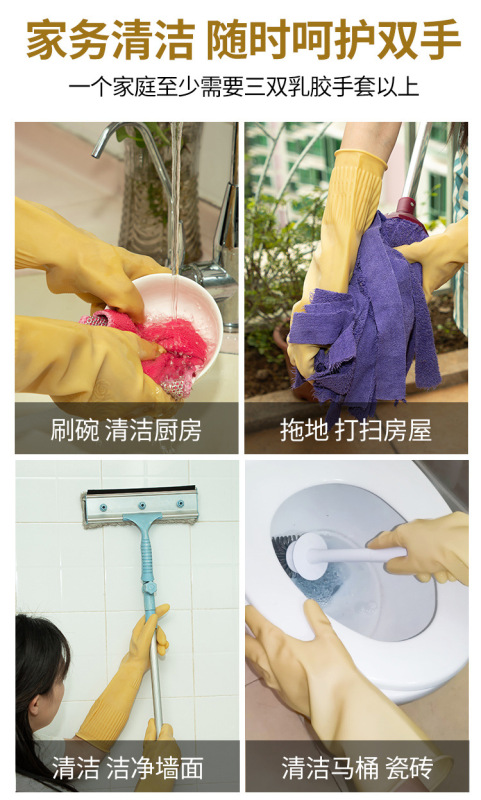 家务清洁 随时呵护双手

一个家庭至少需要三双乳胶手套以上

刷碗 清洁厨房

拖地 打扫房屋

清洁 洁净墙面

清洁马桶 瓷砖