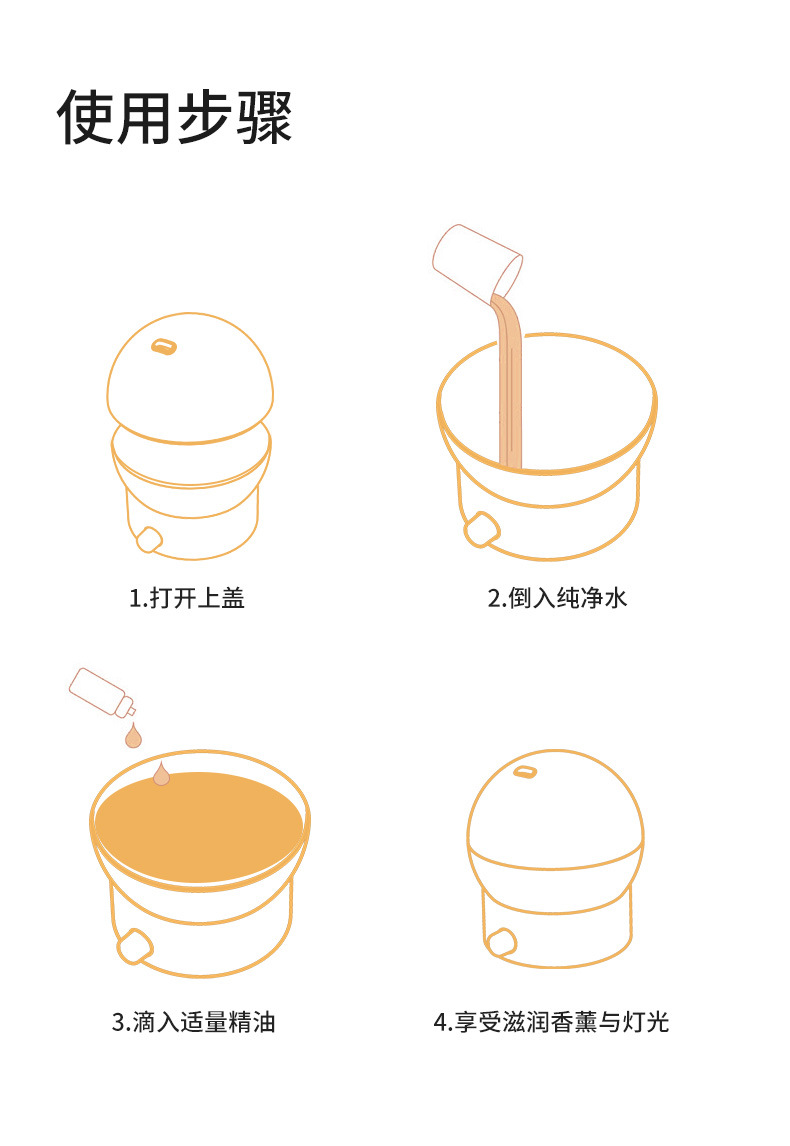 使用步骤

1.打开上盖

2.倒入纯净水

3.滴入适量精油

4.享受滋润香薰与灯光