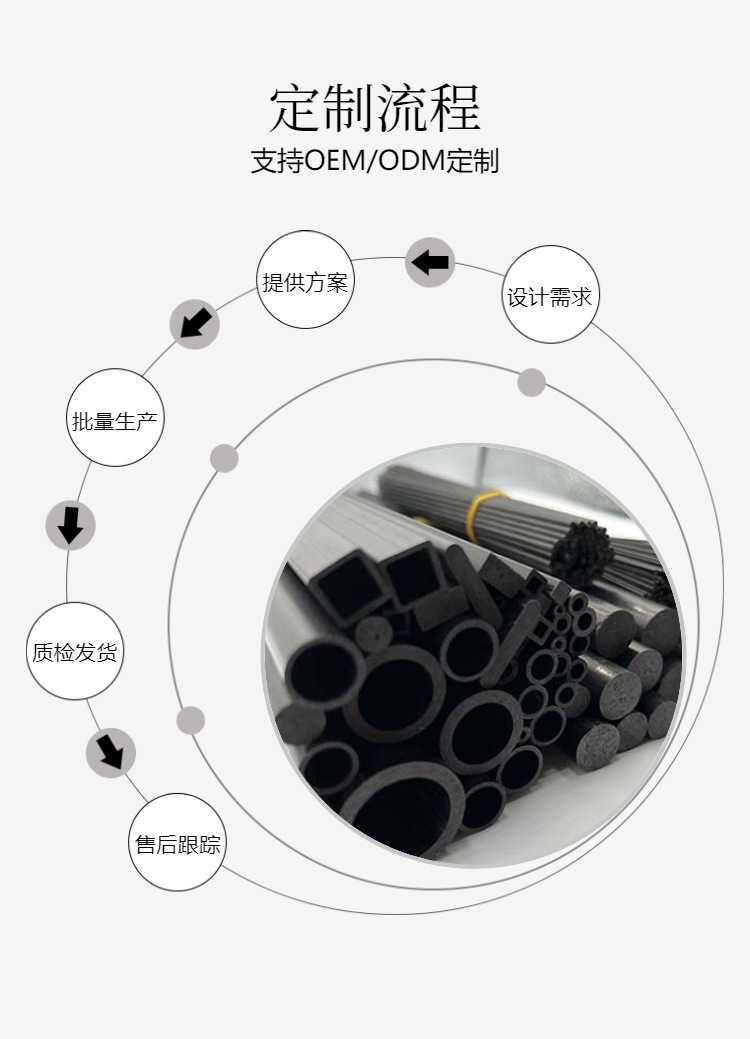 定制流程
支持OEM/ODM定制

设计需求

提供方案

批量生产

质检发货

售后跟踪