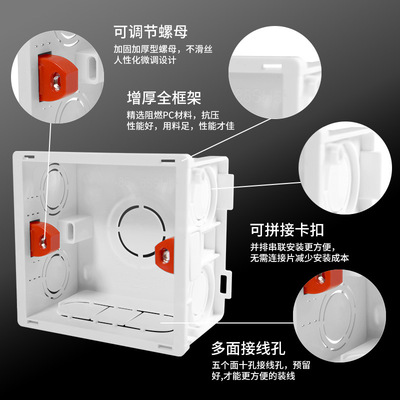 可调节螺母

加固加厚型螺母，不滑丝
人性化微调设计

增厚全框架

精选阻燃PC材料，抗压
性能好，用料足，性能才佳

可拼接卡扣

并排串联安装更方便，
无需连接片减少安装成本

多面接线孔

五个面十孔接线孔，预留
好,才能更方便的装线