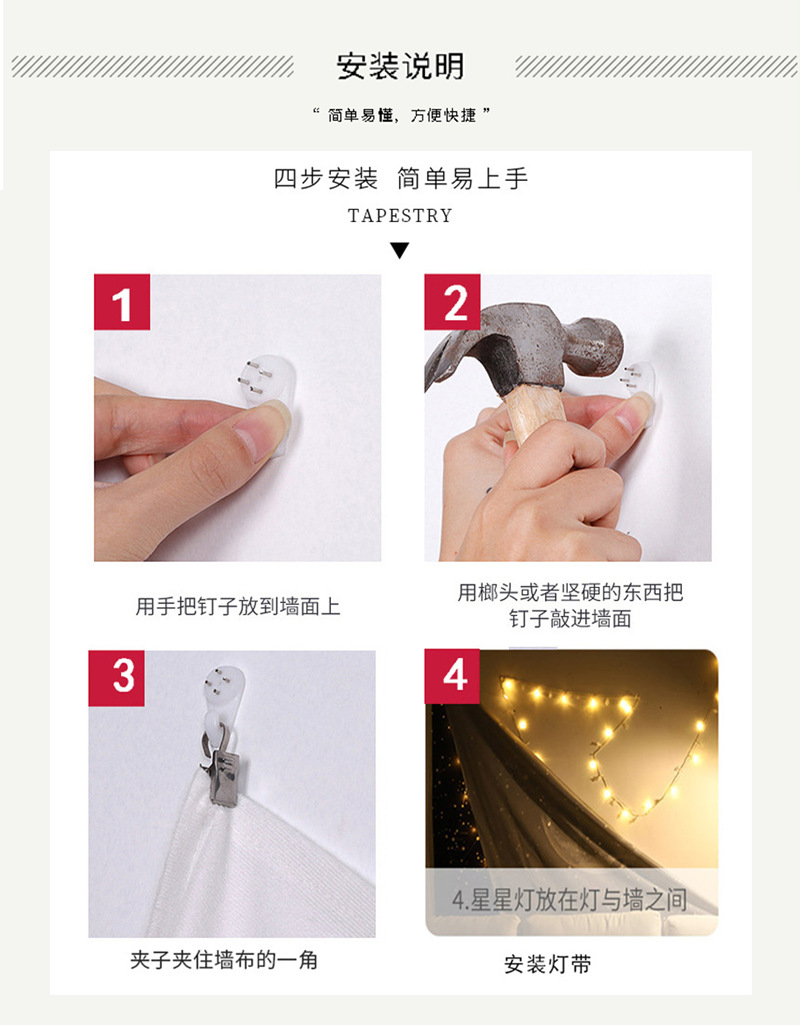 安装说明

“ 简单易懂，方便快捷 ”

四步安装 简单易上手

TAPESTRY

1

用手把钉子放到墙面上

2

用榔头或者坚硬的东西把钉子敲进墙面

3

夹子夹住墙布的一角

4

4.星星灯放在灯与墙之间

安装灯带