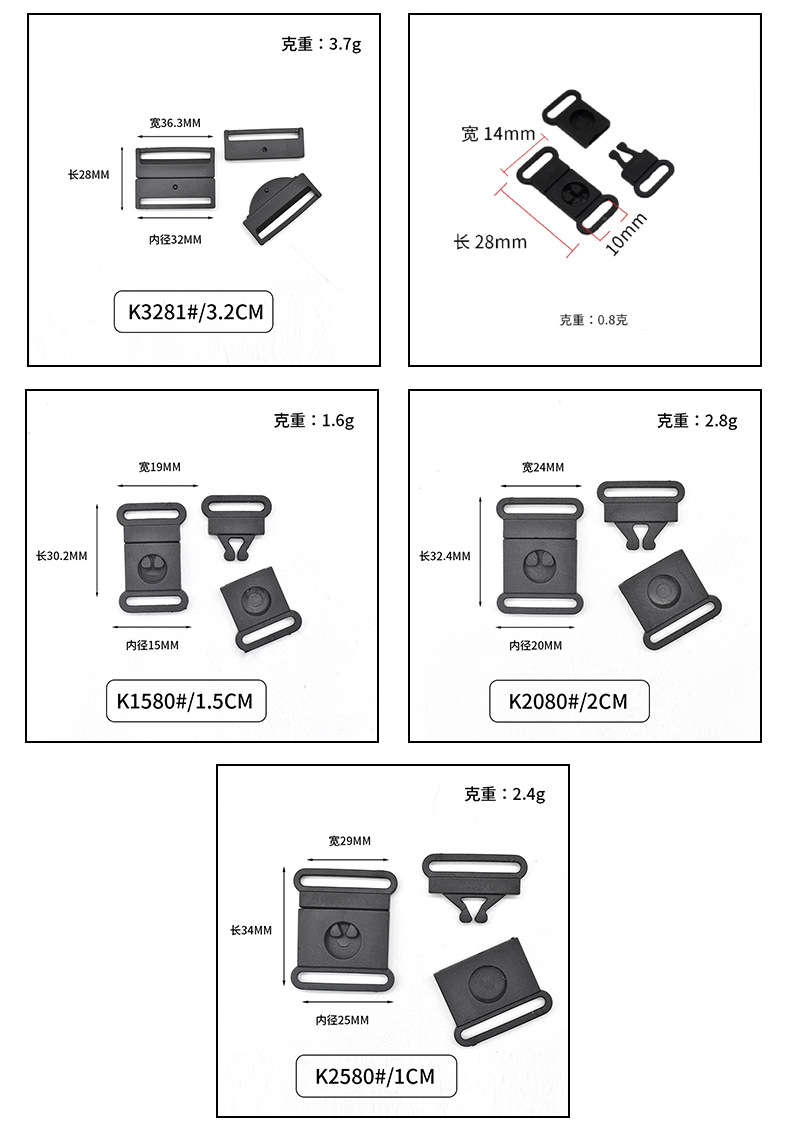 克重：3.7g

宽36.3MM

长28MM

内径32MM

K3281#/3.2CM

宽 14mm

长 28mm

10mm

克重：0.8克

克重：1.6g

宽19MM

长30.2MM

内径15MM

K1580#/1.5CM

克重：2.8g

宽24MM

长32.4MM

内径20MM

K2080#/2CM

克重：2.4g

宽29MM

长34MM

内径25MM

K2580#/1CM