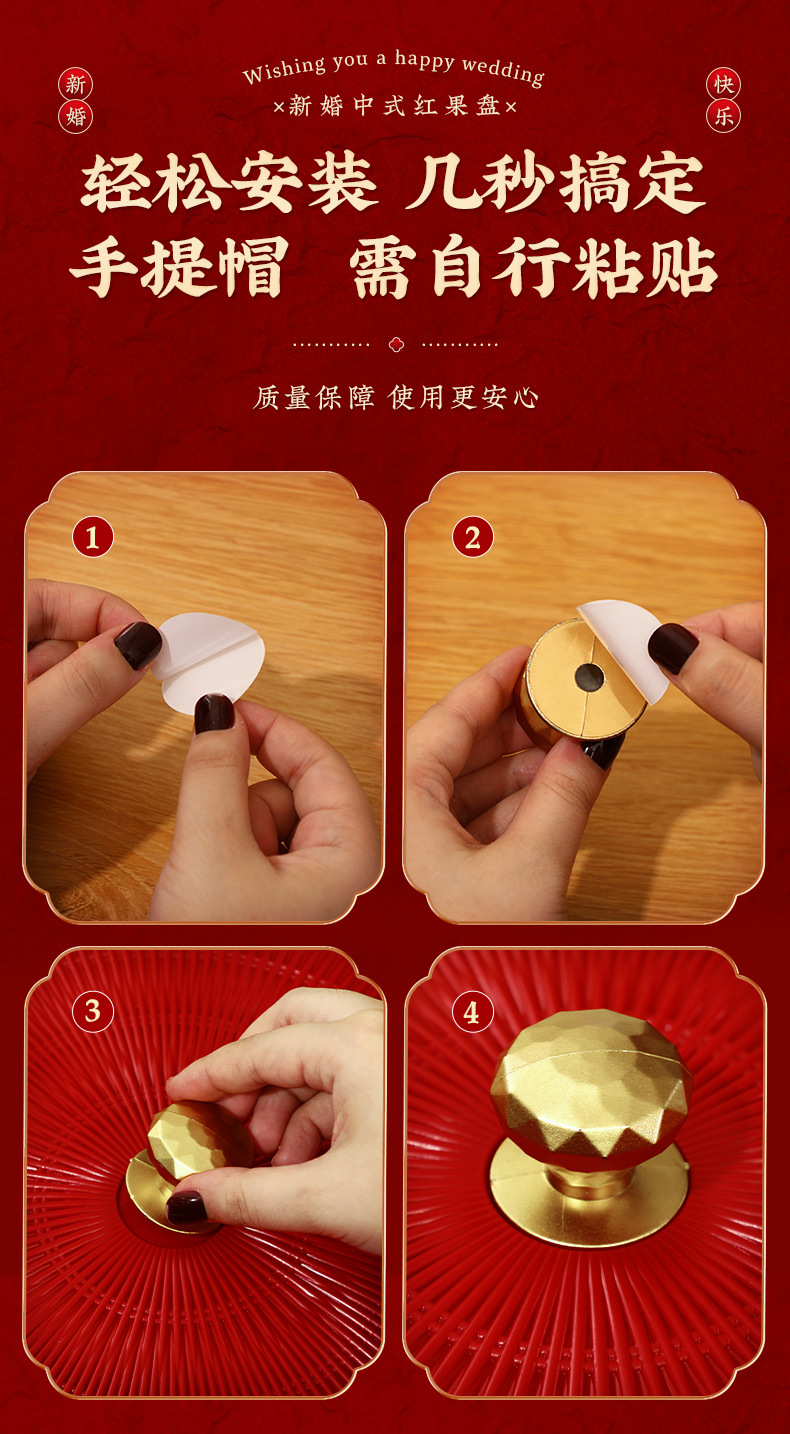 新婚

Wishing you a happy wedding

×新婚中式红果盘×

快乐

轻松安装 几秒搞定

手提帽 需自行粘贴

质量保障 使用更安心

1

2

3

4