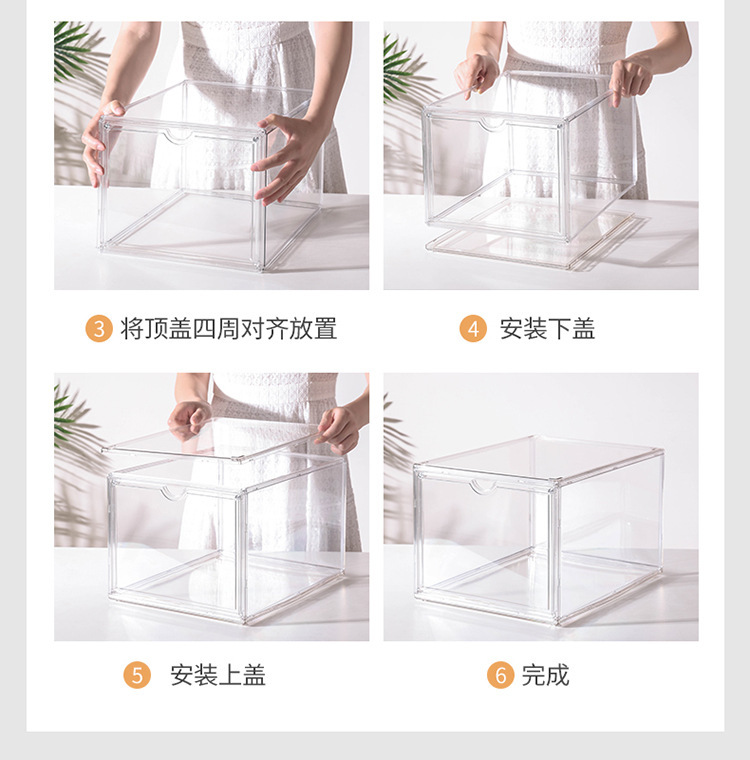 3 将顶盖四周对齐放置

4 安装下盖

5 安装上盖

6 完成