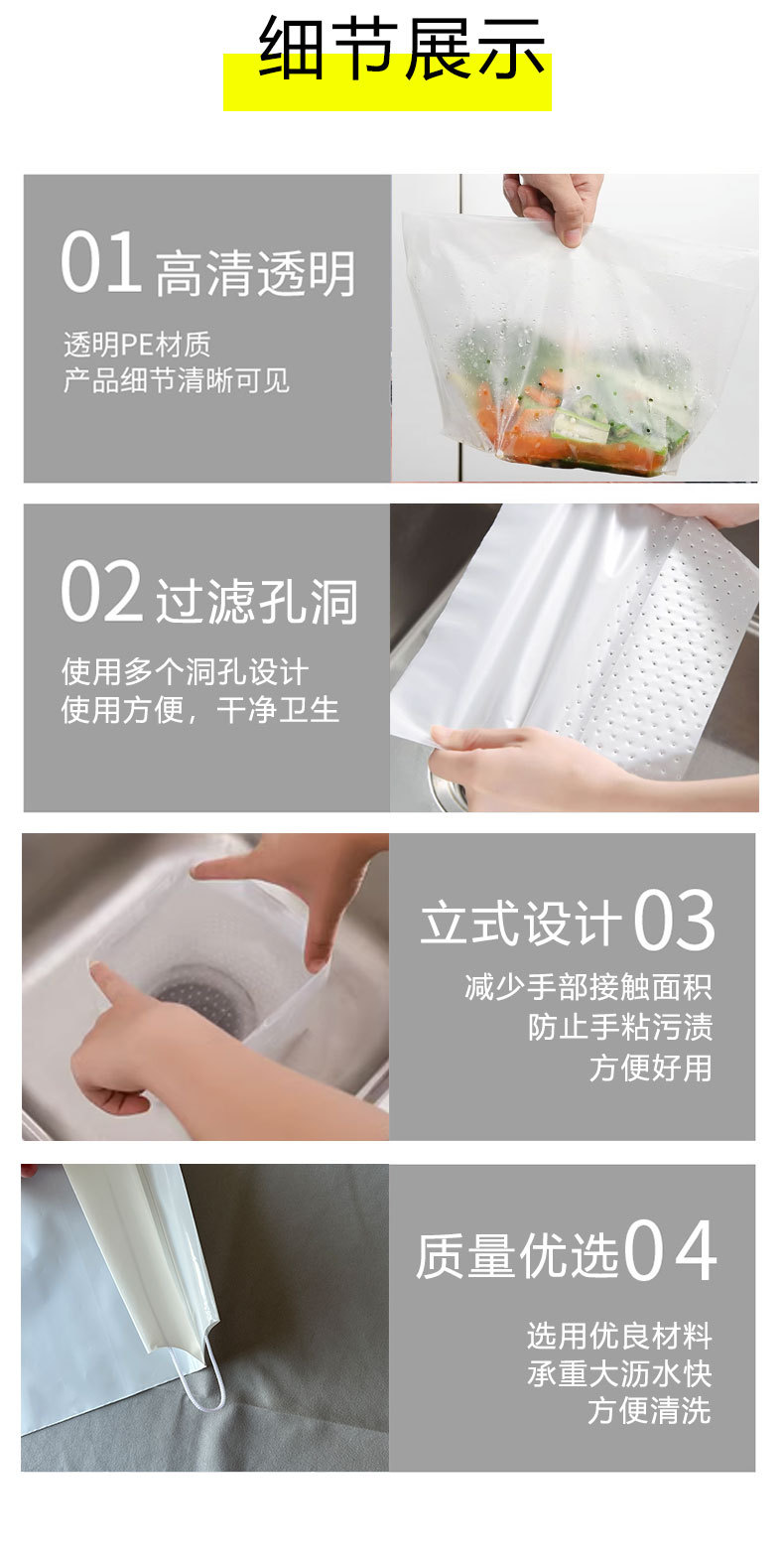 细节展示

01 高清透明

透明PE材质
产品细节清晰可见

02 过滤孔洞

使用多个洞孔设计
使用方便，干净卫生

立式设计 03

减少手部接触面积
防止手粘污渍
方便好用

质量优选 04

选用优良材料
承重大沥水快
方便清洗