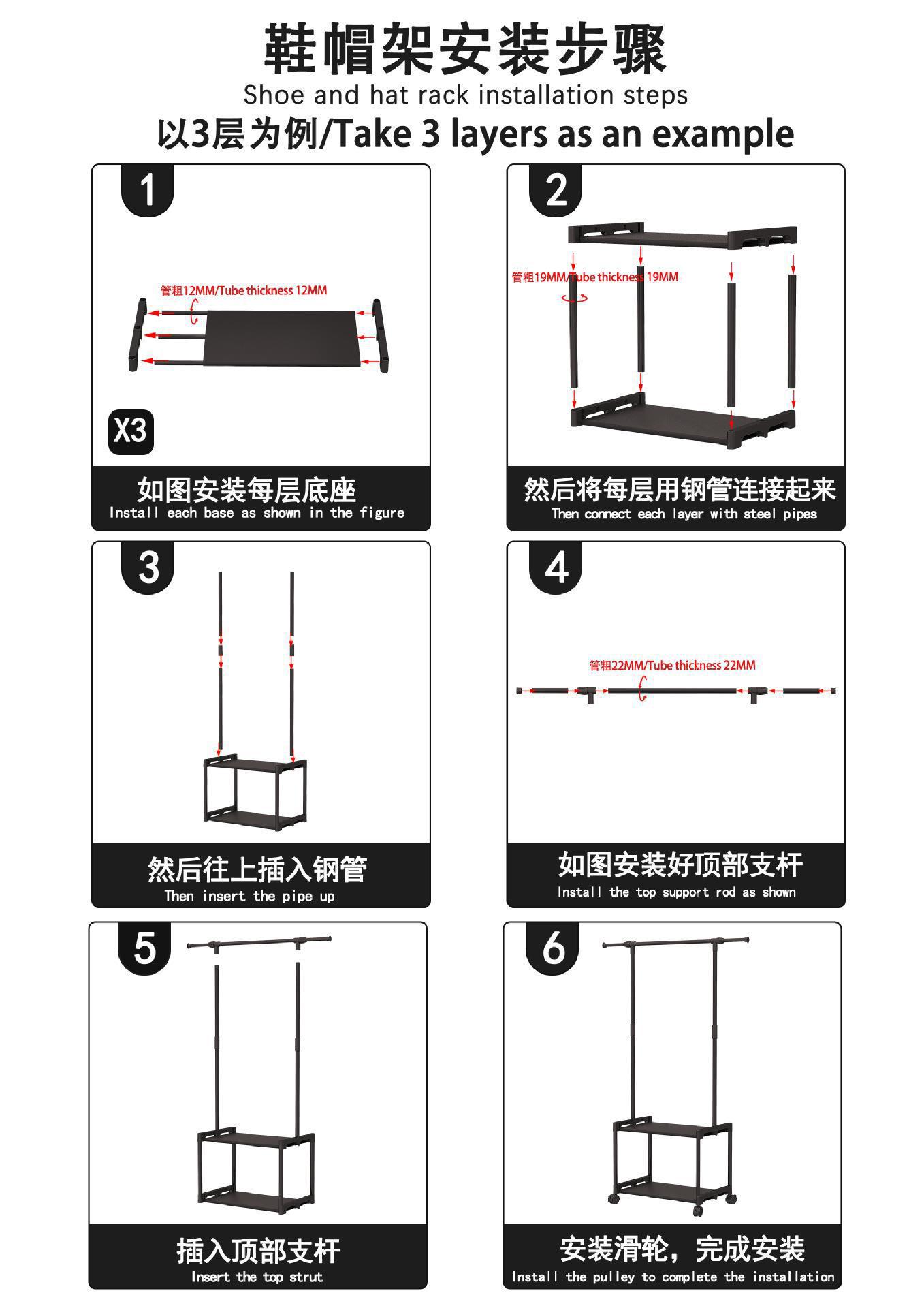 鞋帽架安装步骤
Shoe and hat rack installation steps
以3层为例/Take 3 layers as an example

1
管粗12MM/Tube thickness 12MM
X3
如图安装每层底座
Install each base as shown in the figure

2
管粗19MM/Tube thickness 19MM
然后将每层用钢管连接起来
Then connect each layer with steel pipes

3
然后往上插入钢管
Then insert the pipe up

4
管粗22MM/Tube thickness 22MM
如图安装好顶部支杆
Install the top support rod as shown

5
插入顶部支杆
Insert the top strut

6
安装滑轮，完成安装
Install the pulley to complete the installation