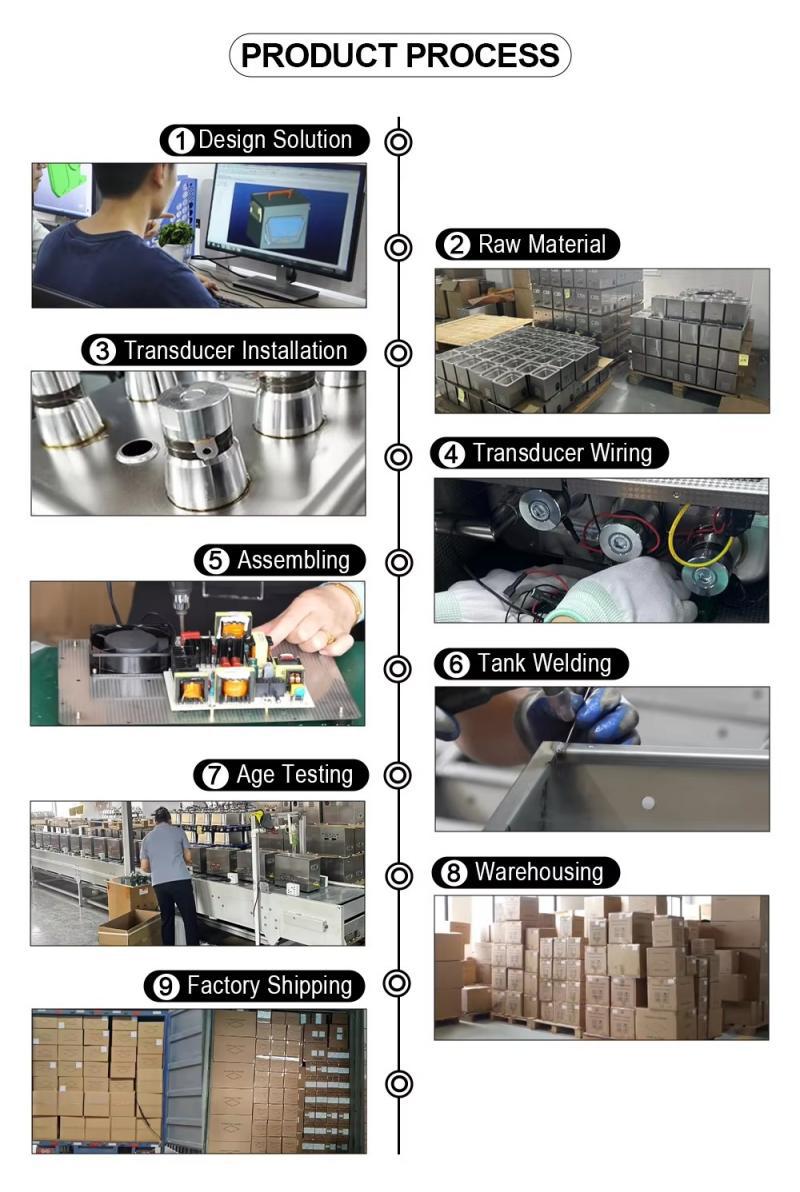 PRODUCT PROCESS

1 Design Solution

2 Raw Material

3 Transducer Installation

4 Transducer Wiring

5 Assembling

6 Tank Welding

7 Age Testing

8 Warehousing

9 Factory Shipping