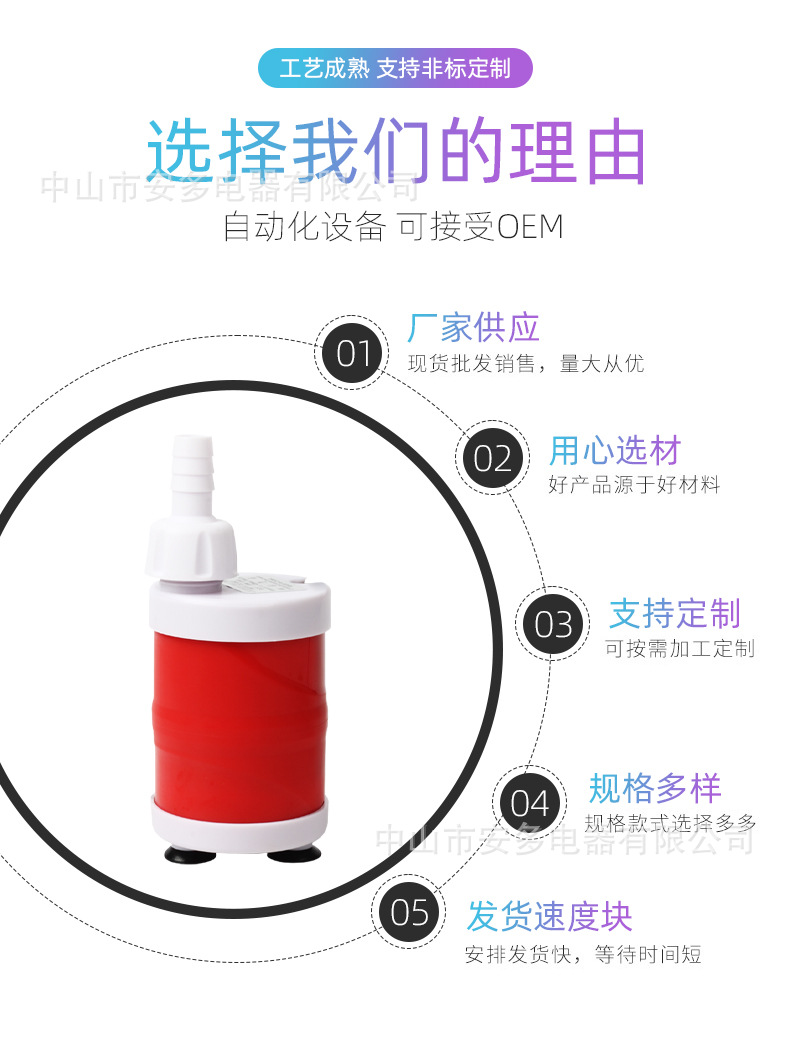 工艺成熟 支持非标定制

选择我们的理由

中山市安多电器有限公司

自动化设备 可接受OEM

01
厂家供应
现货批发销售，量大从优

02
用心选材
好产品源于好材料

03
支持定制
可按需加工定制

04
规格多样
规格款式选择多多

中山市安多电器有限公司

05
发货速度块
安排发货快，等待时间短