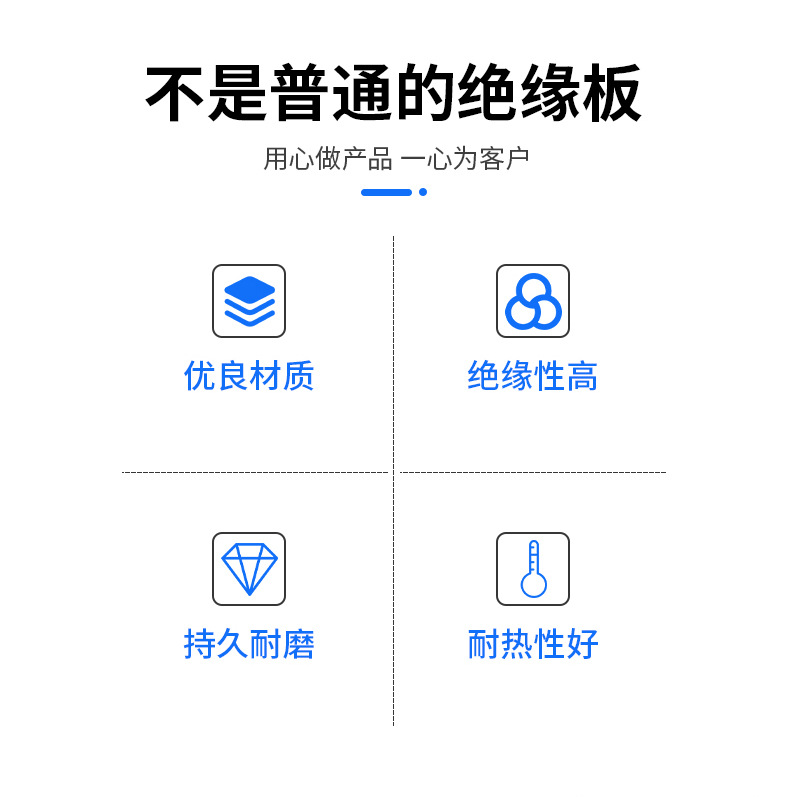 不是普通的绝缘板

用心做产品 一心为客户

优良材质

绝缘性高

持久耐磨

耐热性好