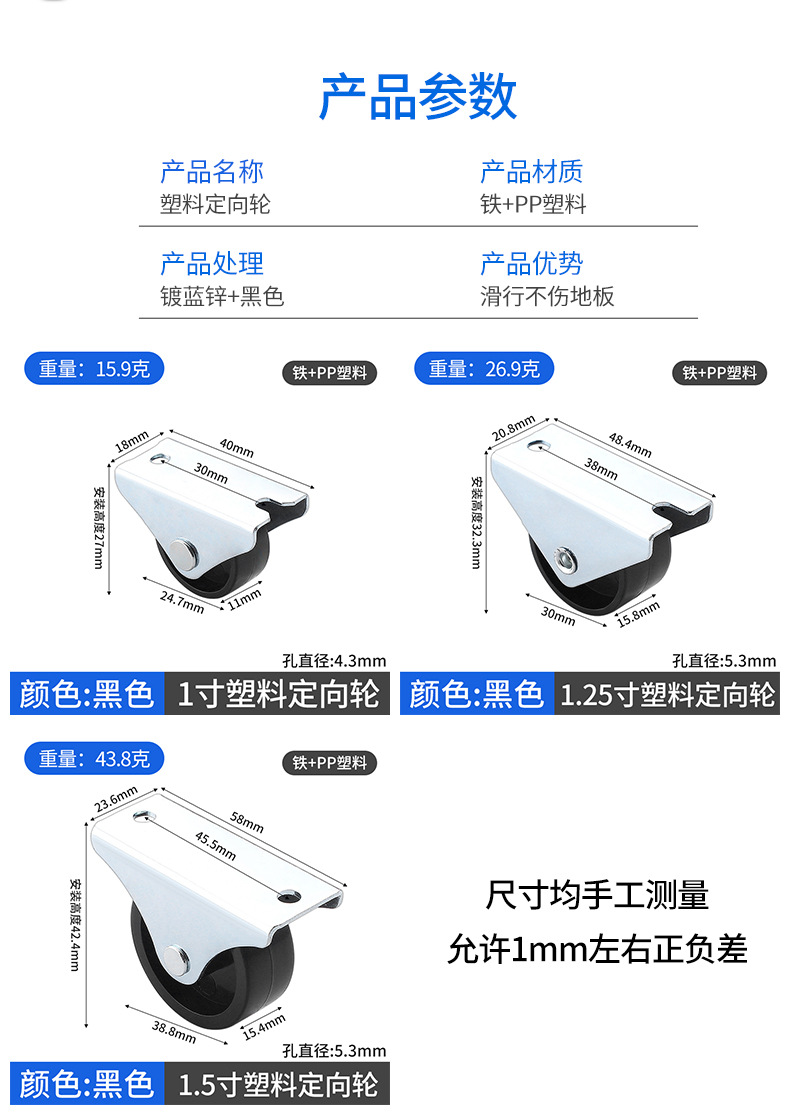 产品参数

产品名称
塑料定向轮

产品材质
铁+PP塑料

产品处理
镀蓝锌+黑色

产品优势
滑行不伤地板

重量：15.9克
铁+PP塑料
18mm
40mm
30mm
安装高度27mm
24.7mm
11mm
孔直径:4.3mm
颜色:黑色
1寸塑料定向轮

重量：26.9克
铁+PP塑料
20.8mm
48.4mm
38mm
安装高度32.3mm
30mm
15.8mm
孔直径:5.3mm
颜色:黑色
1.25寸塑料定向轮

重量：43.8克
铁+PP塑料
23.6mm
58mm
45.5mm
安装高度42.4mm
38.8mm
15.4mm
孔直径:5.3mm
颜色:黑色
1.5寸塑料定向轮

尺寸均手工测量
允许1mm左右正负差