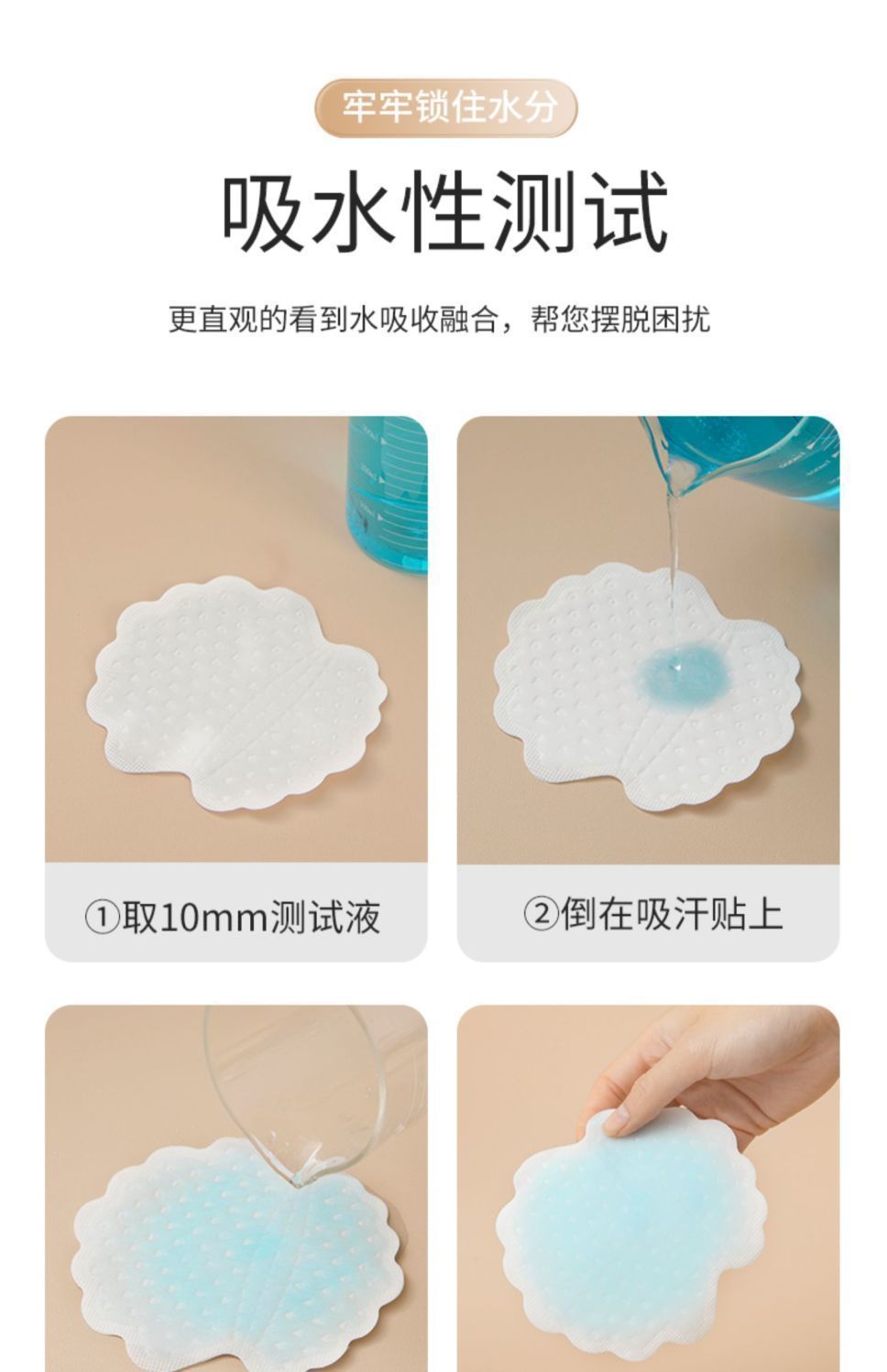 牢牢锁住水分

吸水性测试

更直观的看到水吸收融合，帮您摆脱困扰

①取10mm测试液

②倒在吸汗贴上