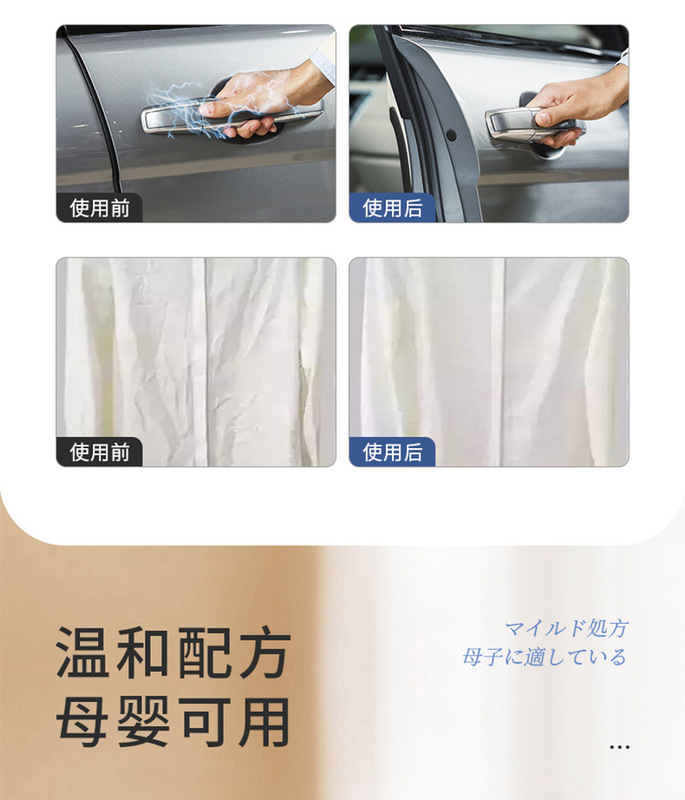 使用前

使用后

使用前

使用后

温和配方
母婴可用

マイルド処方
母子に適している

...