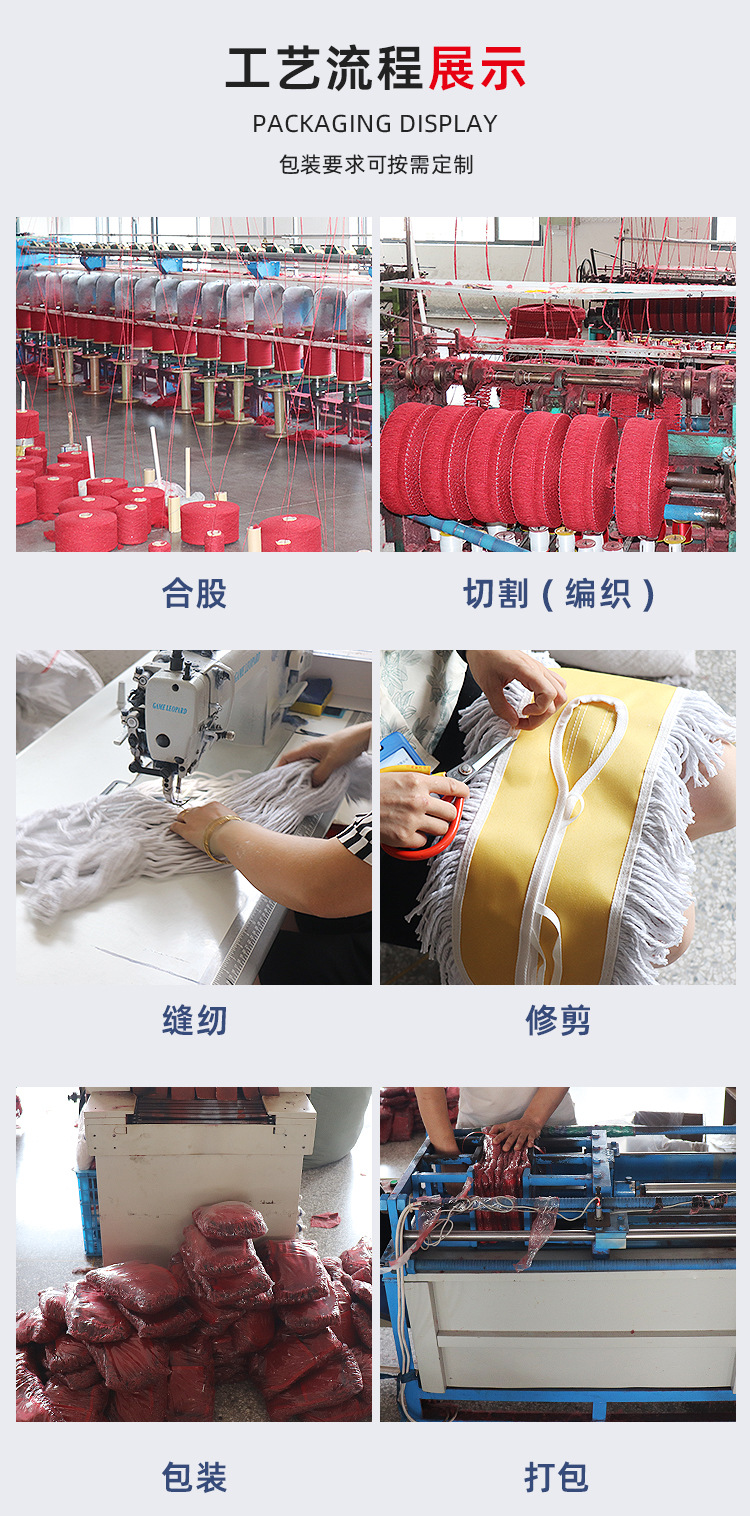 工艺流程展示

PACKAGING DISPLAY

包装要求可按需定制

合股

切割（编织）

GAME LEOPARD

缝纫

修剪

包装

打包