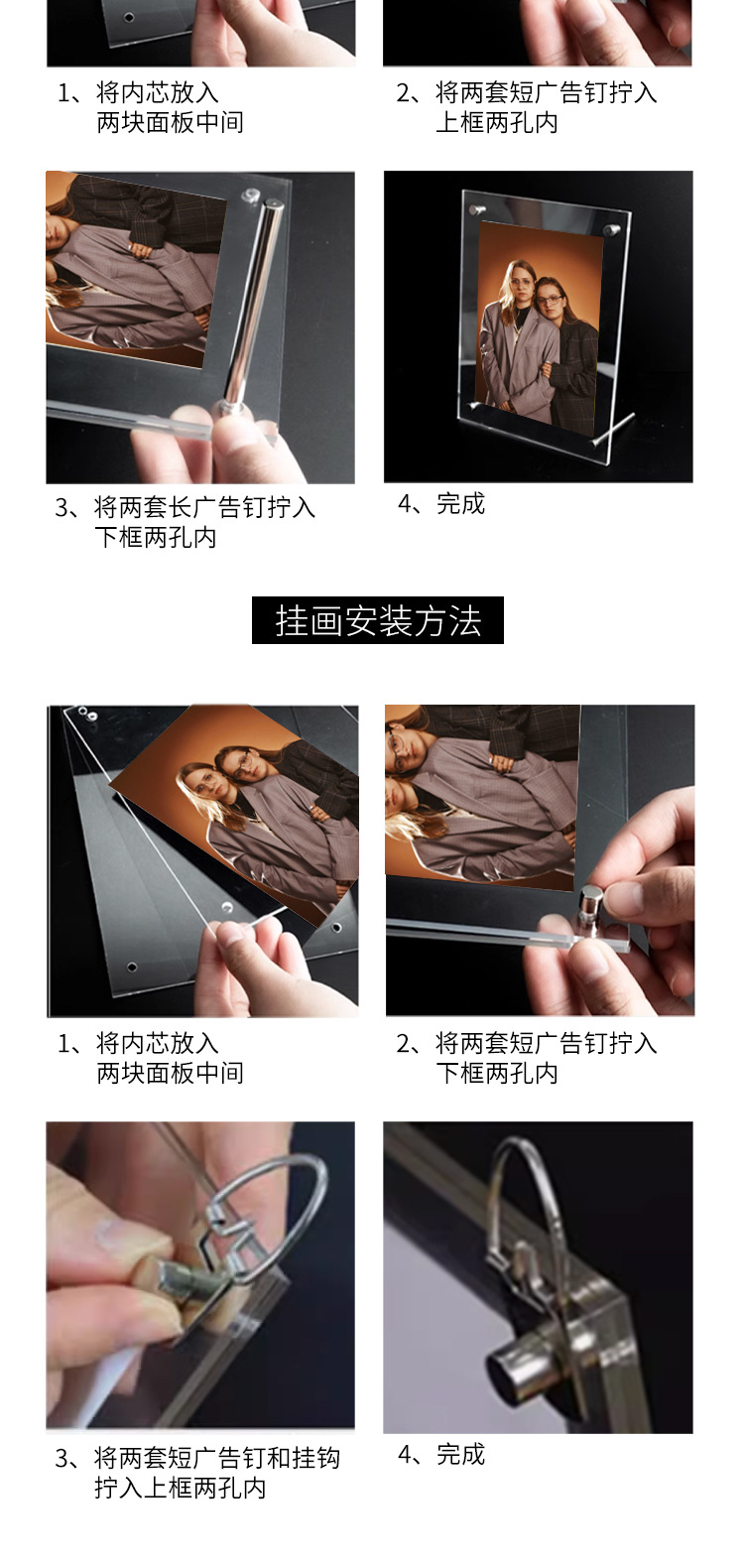 1、将内芯放入两块面板中间

2、将两套短广告钉拧入上框两孔内

3、将两套长广告钉拧入下框两孔内

4、完成

挂画安装方法

1、将内芯放入两块面板中间

2、将两套短广告钉拧入下框两孔内

3、将两套短广告钉和挂钩拧入上框两孔内

4、完成