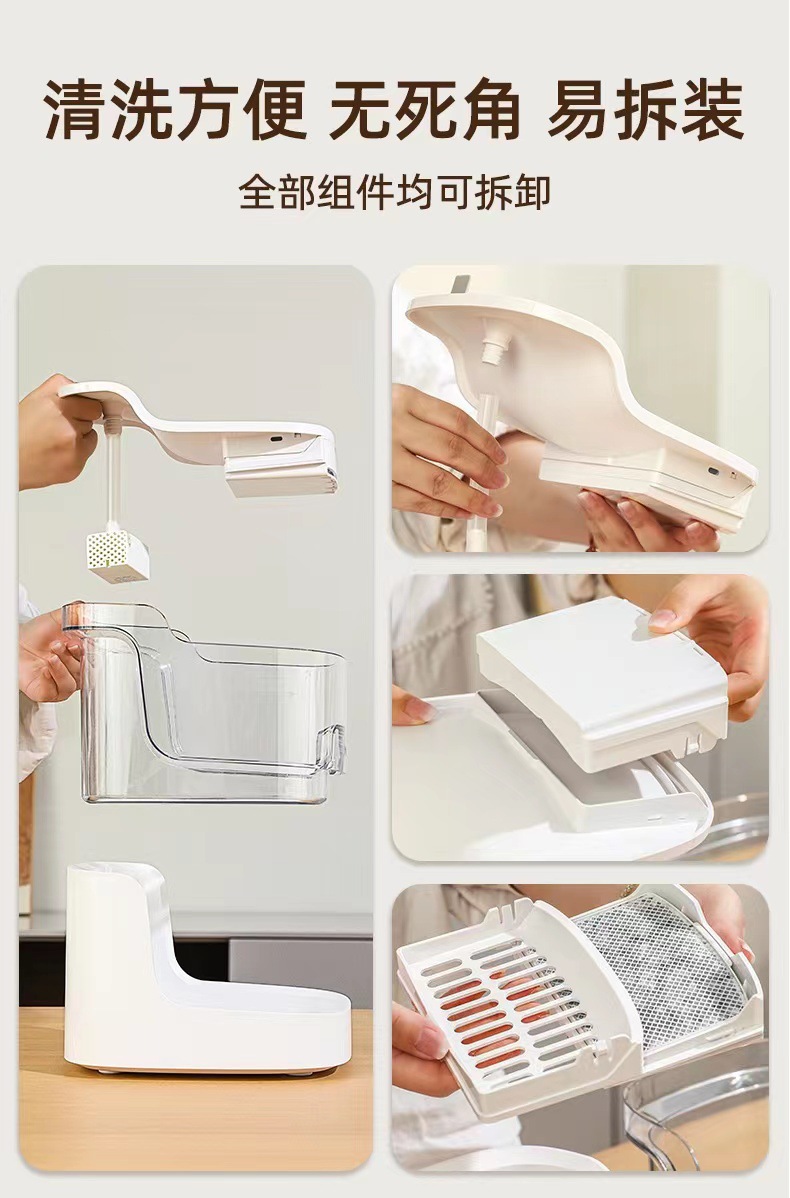 清洗方便 无死角 易拆装

全部组件均可拆卸