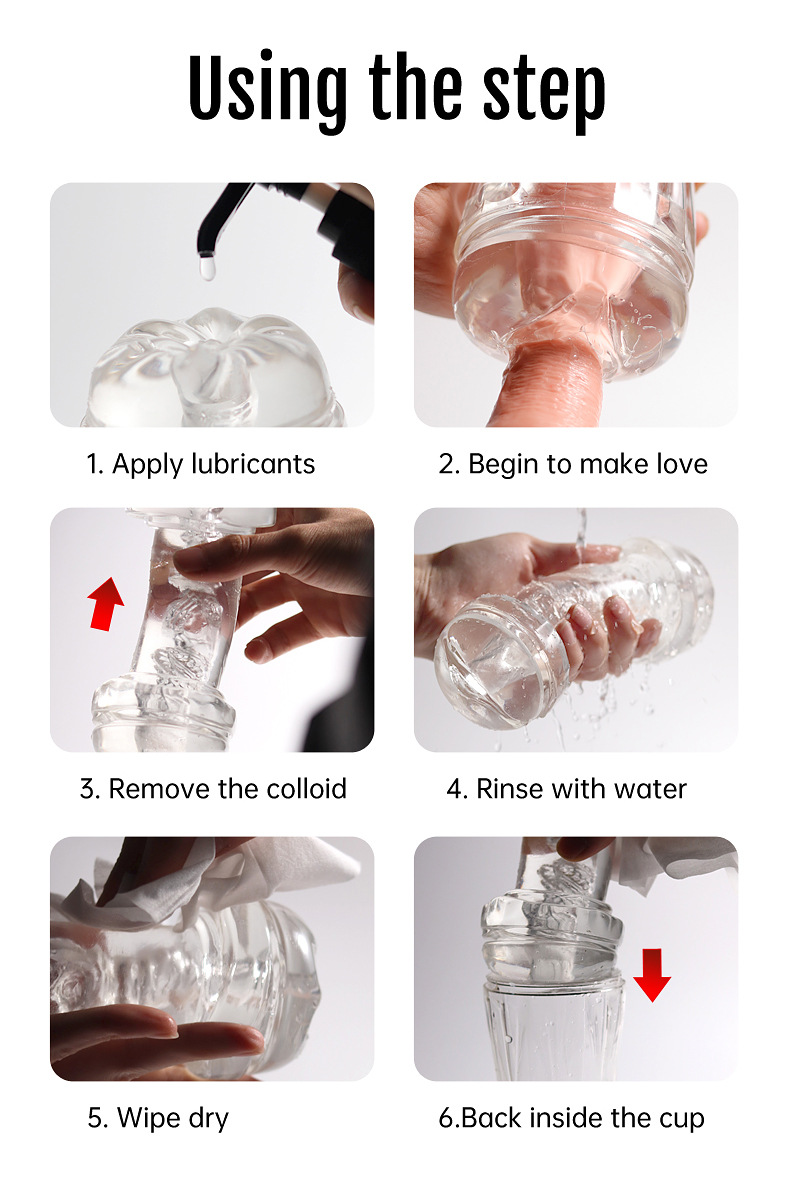 Using the step

1. Apply lubricants

2. Begin to make love

3. Remove the colloid

4. Rinse with water

5. Wipe dry

6.Back inside the cup