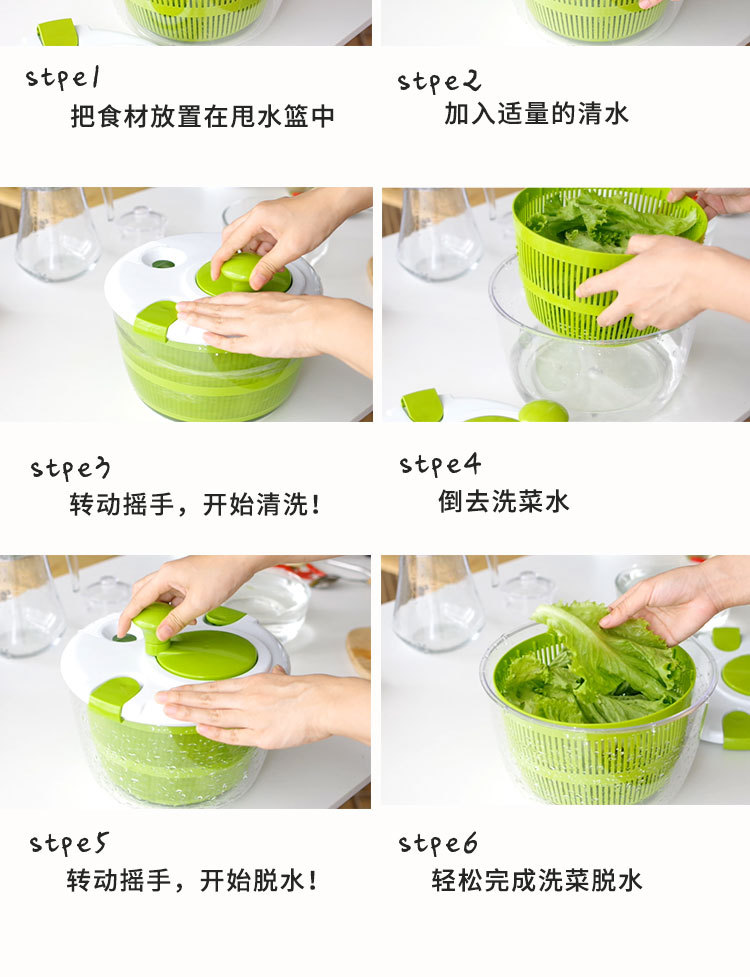 stpe1
把食材放置在甩水篮中

stpe2
加入适量的清水

stpe3
转动摇手，开始清洗！

stpe4
倒去洗菜水

stpe5
转动摇手，开始脱水！

stpe6
轻松完成洗菜脱水