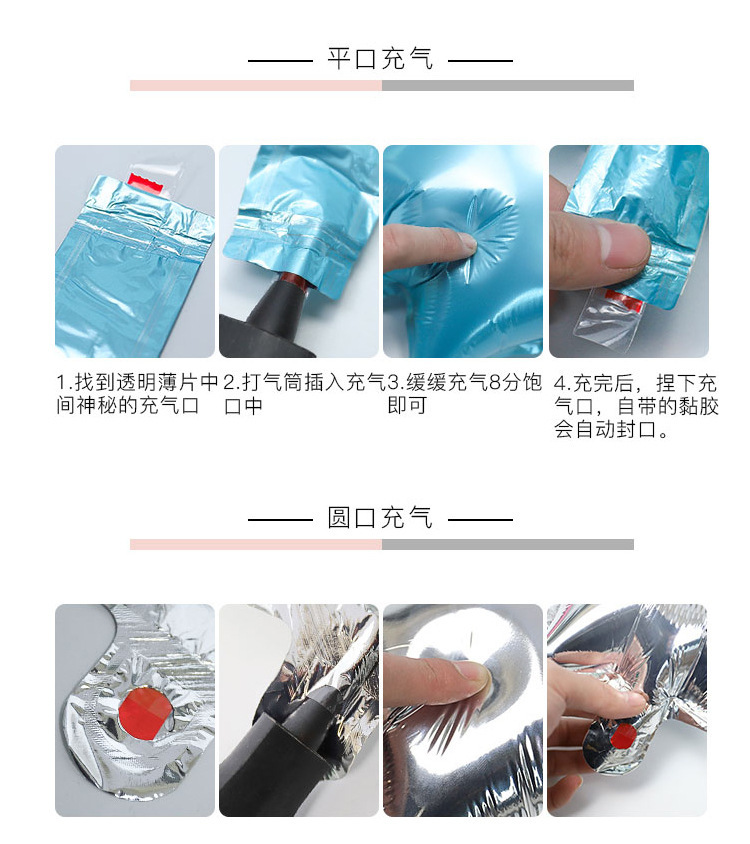 平口充气

1.找到透明薄片中间神秘的充气口

2.打气筒插入充气口中

3.缓缓充气8分饱即可

4.充完后，捏下充气口，自带的黏胶会自动封口。

圆口充气