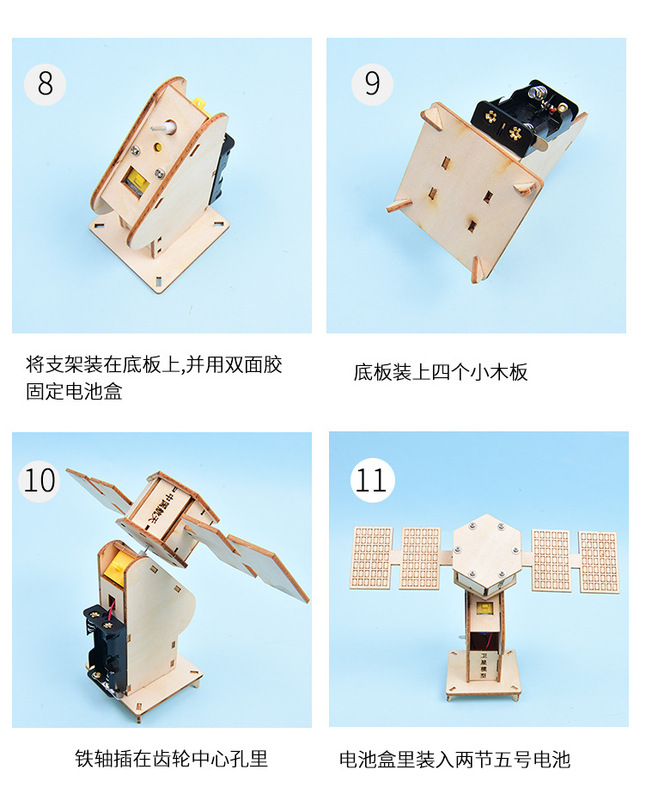 8

将支架装在底板上,并用双面胶固定电池盒

9

底板装上四个小木板

10

中国航天

铁轴插在齿轮中心孔里

11

卫星模型

电池盒里装入两节五号电池