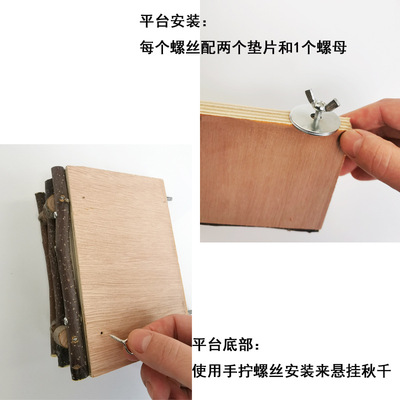 平台安装:
每个螺丝配两个垫片和1个螺母

平台底部:
使用手拧螺丝安装来悬挂秋千