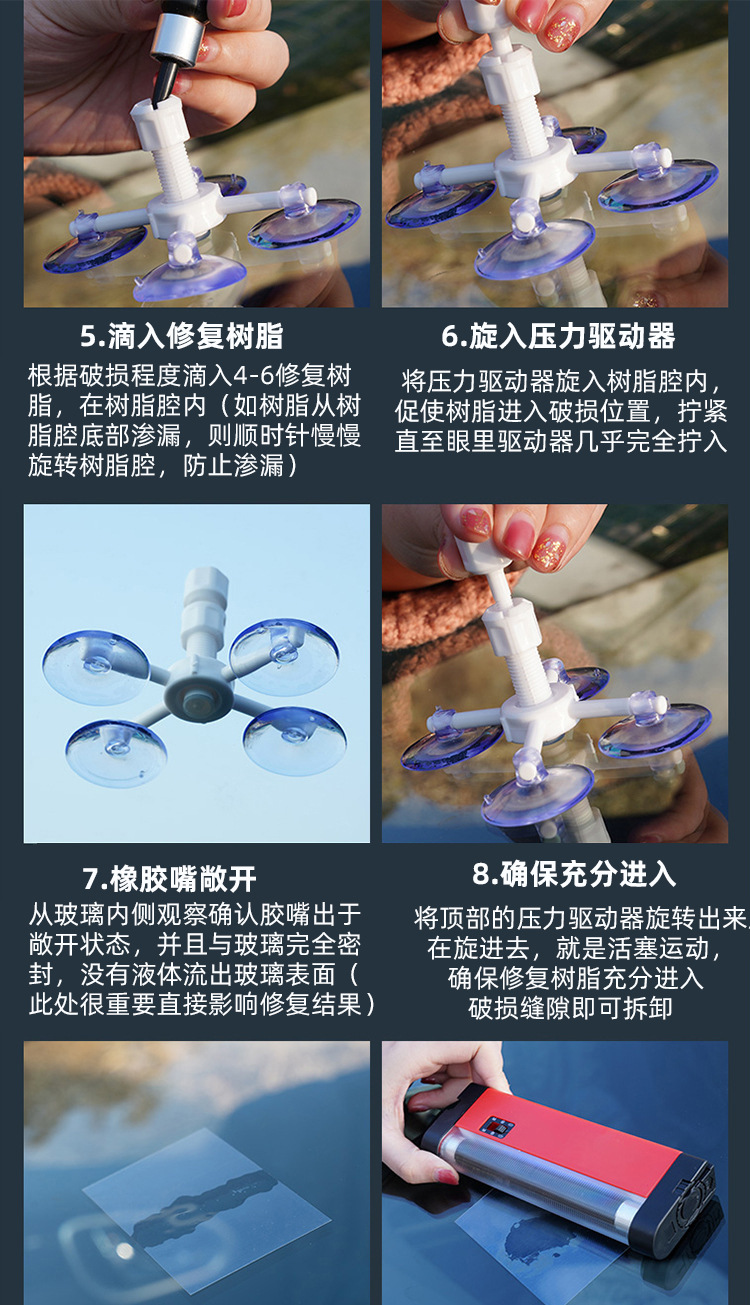 5.滴入修复树脂

根据破损程度滴入4-6修复树脂，在树脂腔内（如树脂从树脂腔底部渗漏，则顺时针慢慢旋转树脂腔，防止渗漏）

6.旋入压力驱动器

将压力驱动器旋入树脂腔内，促使树脂进入破损位置，拧紧直至眼里驱动器几乎完全拧入

7.橡胶嘴敞开

从玻璃内侧观察确认胶嘴出于敞开状态，并且与玻璃完全密封，没有液体流出玻璃表面（此处很重要直接影响修复结果）

8.确保充分进入

将顶部的压力驱动器旋转出来，在旋进去，就是活塞运动，确保修复树脂充分进入破损缝隙即可拆卸