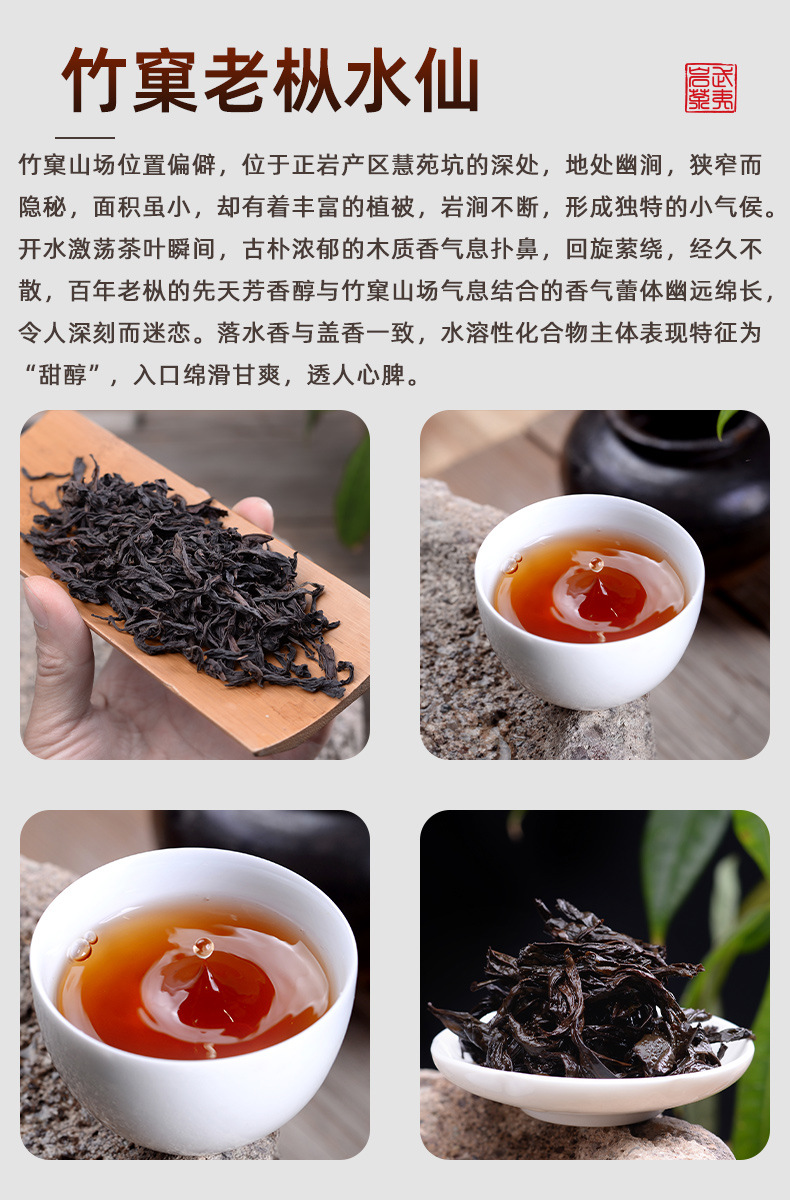 竹窠老枞水仙

武夷岩茶

竹窠山场位置偏僻，位于正岩产区慧苑坑的深处，地处幽涧，狭窄而隐秘，面积虽小，却有着丰富的植被，岩涧不断，形成独特的小气侯。开水激荡茶叶瞬间，古朴浓郁的木质香气息扑鼻，回旋萦绕，经久不散，百年老枞的先天芳香醇与竹窠山场气息结合的香气蕾体幽远绵长，令人深刻而迷恋。落水香与盖香一致，水溶性化合物主体表现特征为“甜醇”，入口绵滑甘爽，透人心脾。