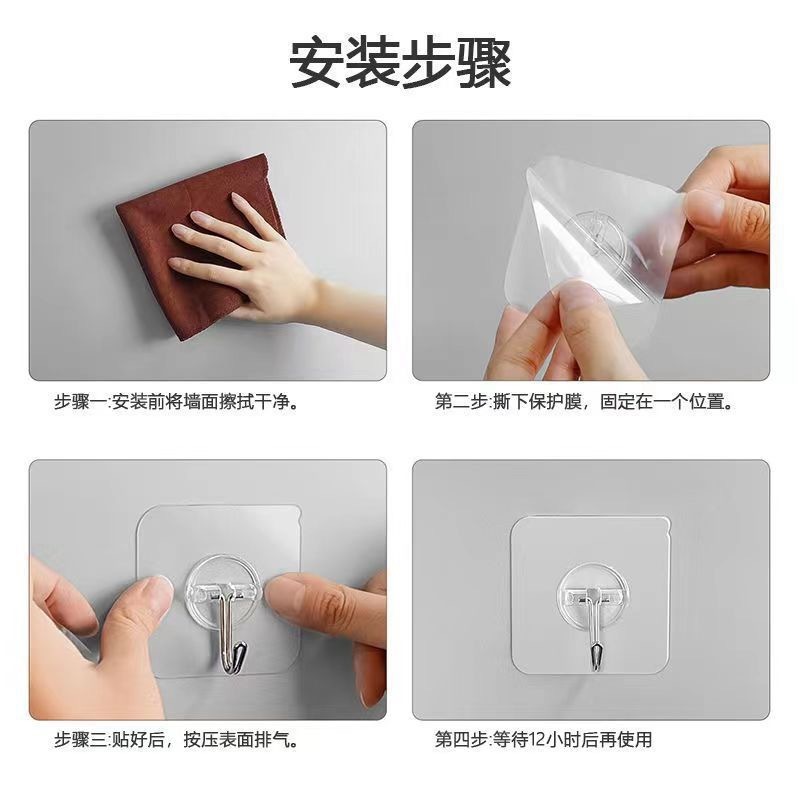 安装步骤

步骤一:安装前将墙面擦拭干净。

第二步:撕下保护膜，固定在一个位置。

步骤三:贴好后，按压表面排气。

第四步:等待12小时后再使用