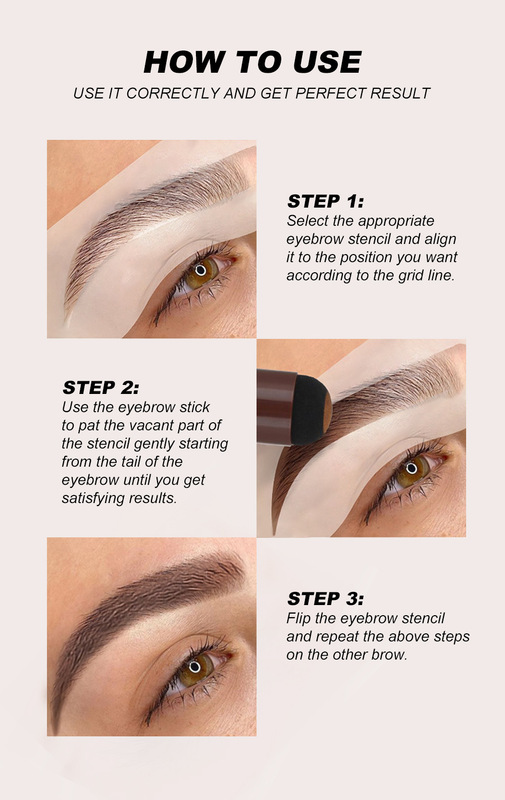 HOW TO USE
USE IT CORRECTLY AND GET PERFECT RESULT

STEP 1:
Select the appropriate eyebrow stencil and align it to the position you want according to the grid line.

STEP 2:
Use the eyebrow stick to pat the vacant part of the stencil gently starting from the tail of the eyebrow until you get satisfying results.

STEP 3:
Flip the eyebrow stencil and repeat the above steps on the other brow.