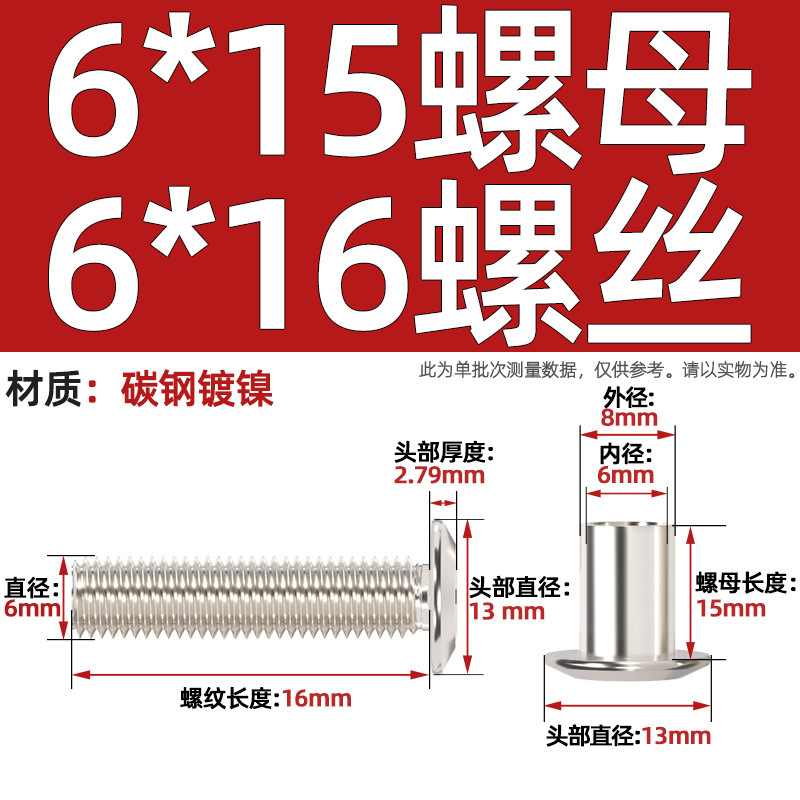 6*15螺母
6*16螺丝

材质：碳钢镀镍

此为单批次测量数据，仅供参考。请以实物为准。

头部厚度:
2.79mm

直径:
6mm

头部直径:
13 mm

螺纹长度:16mm

外径:
8mm

内径:
6mm

螺母长度:
15mm

头部直径:13mm