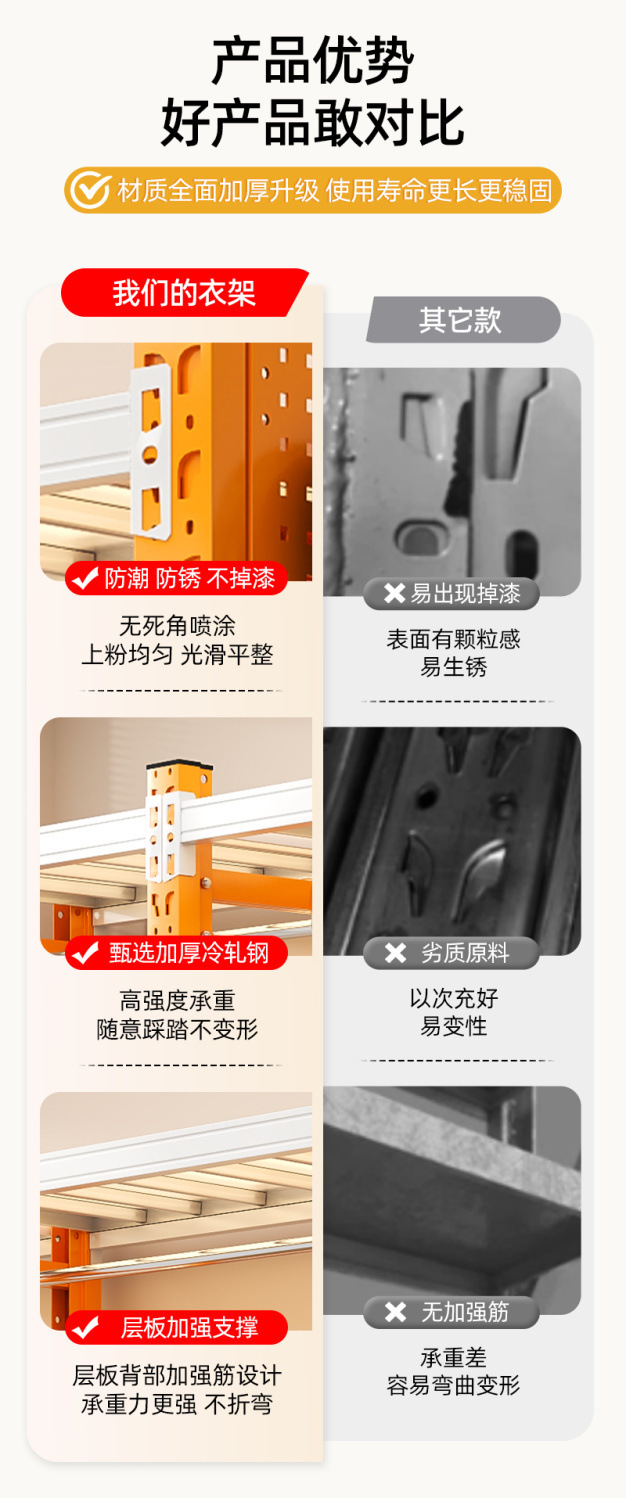 产品优势
好产品敢对比

材质全面加厚升级 使用寿命更长更稳固

我们的衣架

防潮 防锈 不掉漆

无死角喷涂
上粉均匀 光滑平整

甄选加厚冷轧钢

高强度承重
随意踩踏不变形

层板加强支撑

层板背部加强筋设计
承重力更强 不折弯

其它款

易出现掉漆

表面有颗粒感
易生锈

劣质原料

以次充好
易变性

无加强筋

承重差
容易弯曲变形